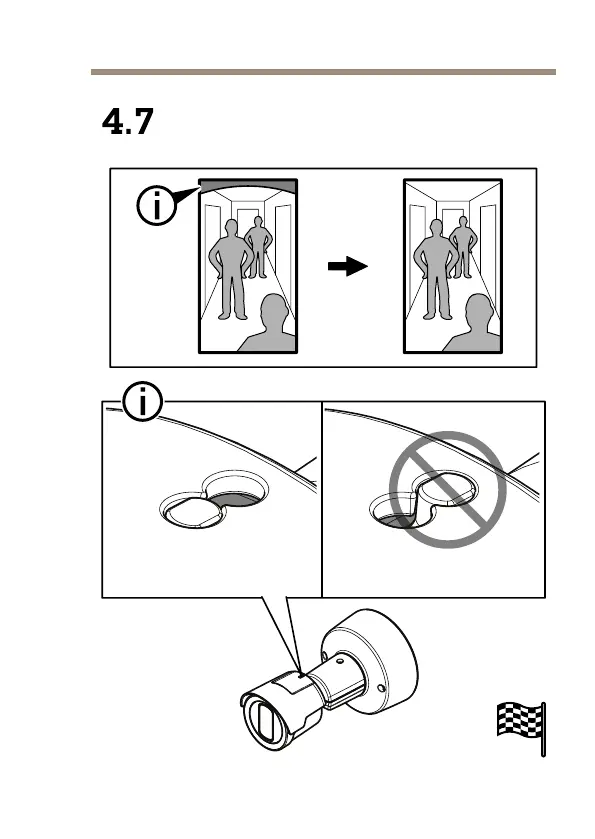 4.7