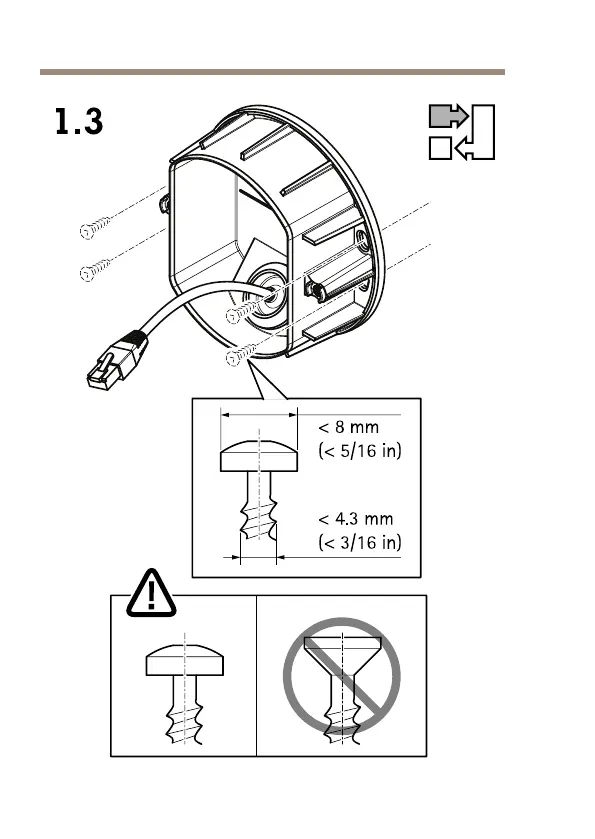 1.3

< 8 mm
(< 5/16 in)

< 4.3 mm
(< 3/16 in)