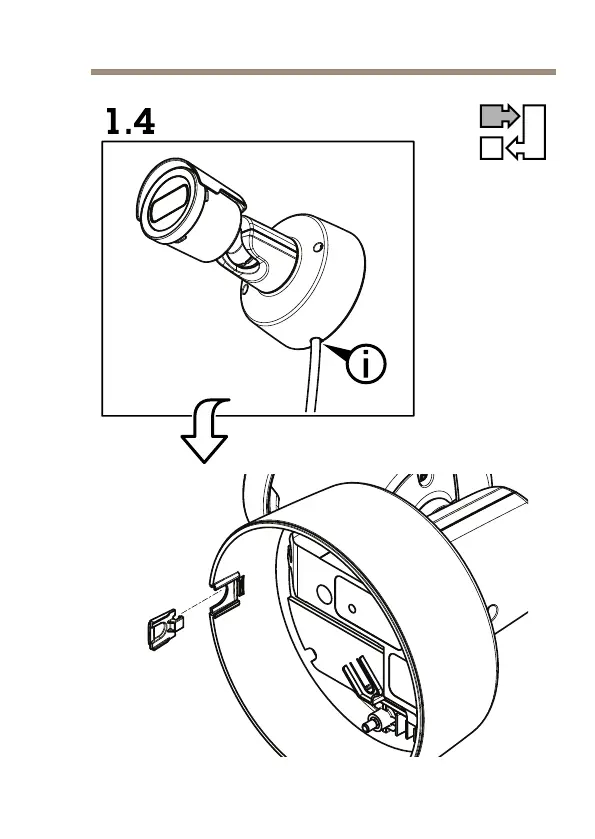 1.4

i