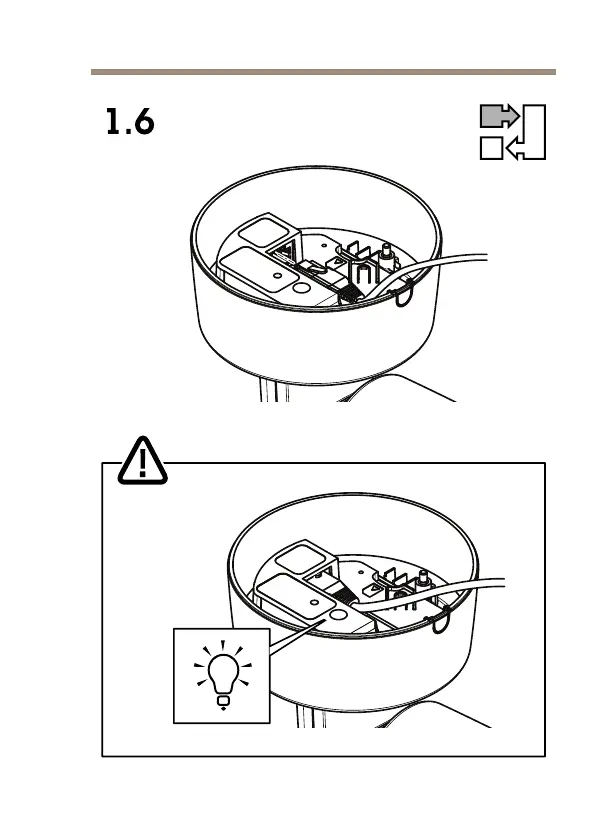 1.6