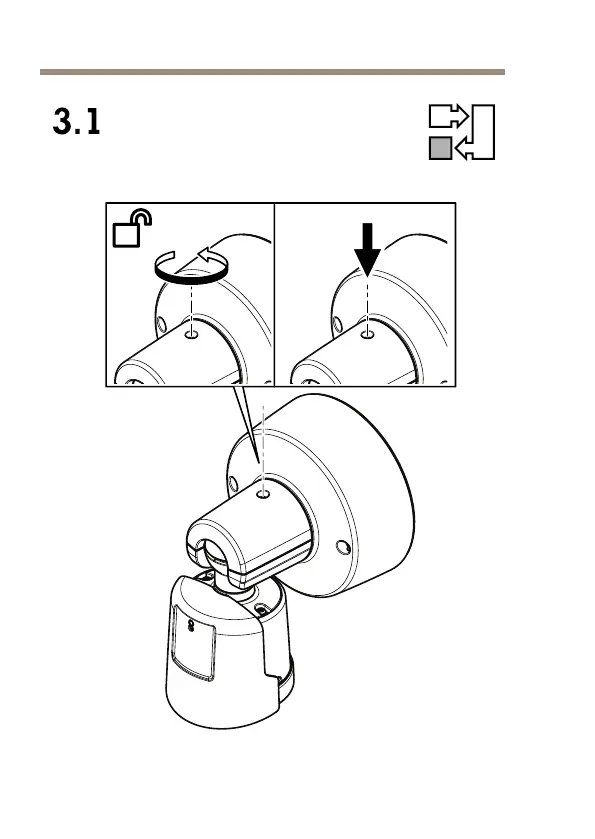 3.1