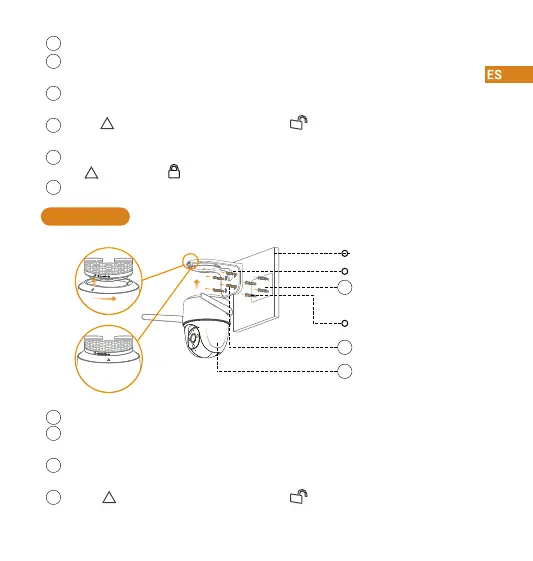 ES