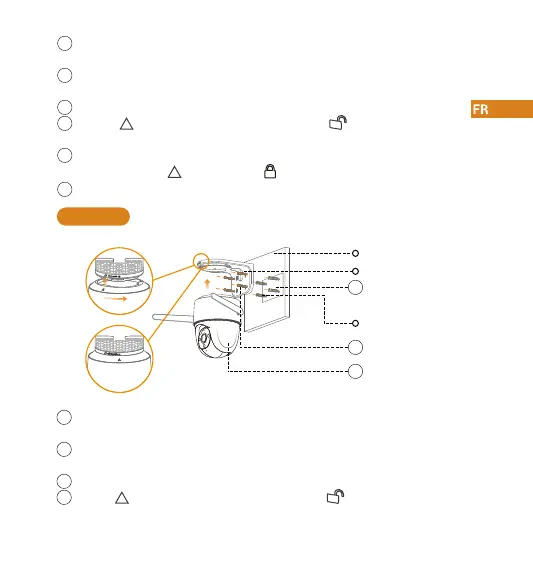 FR