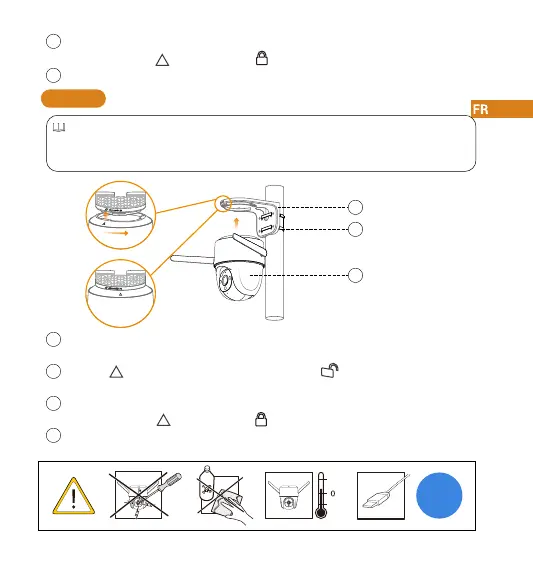 FR

0