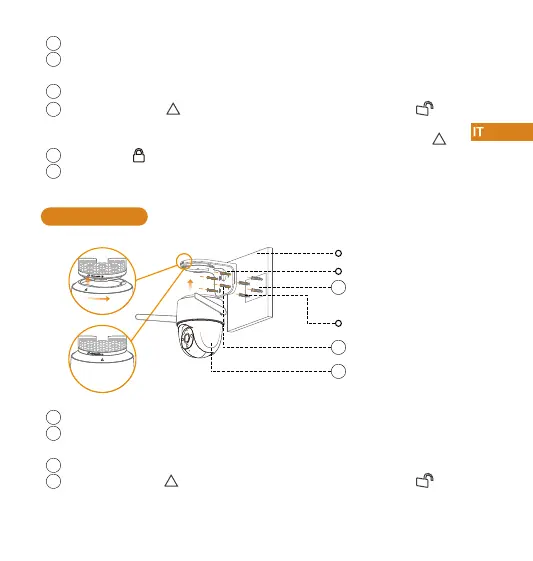 IT