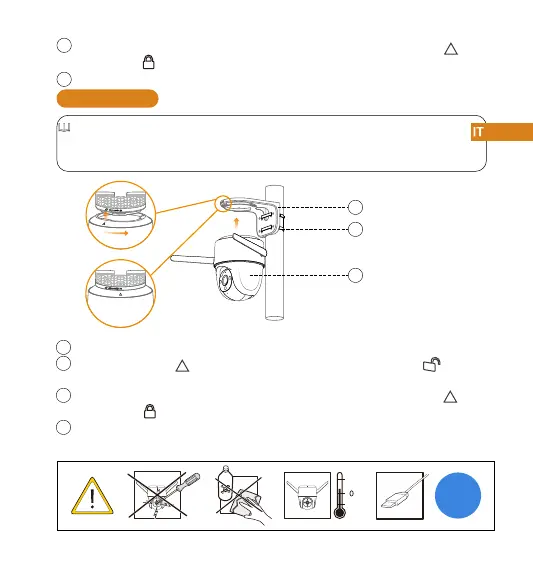 IT