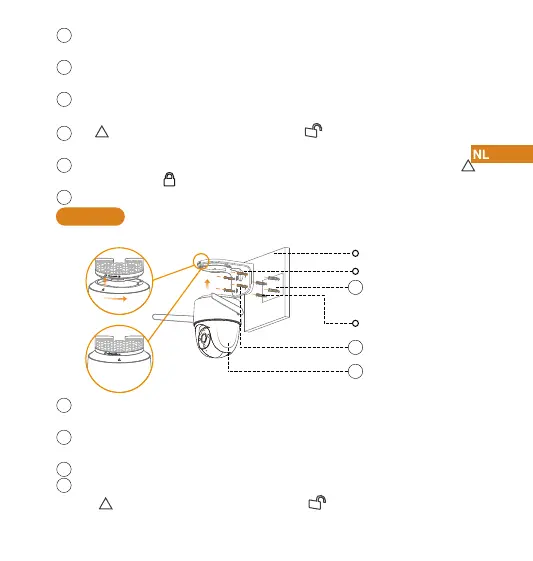 NL