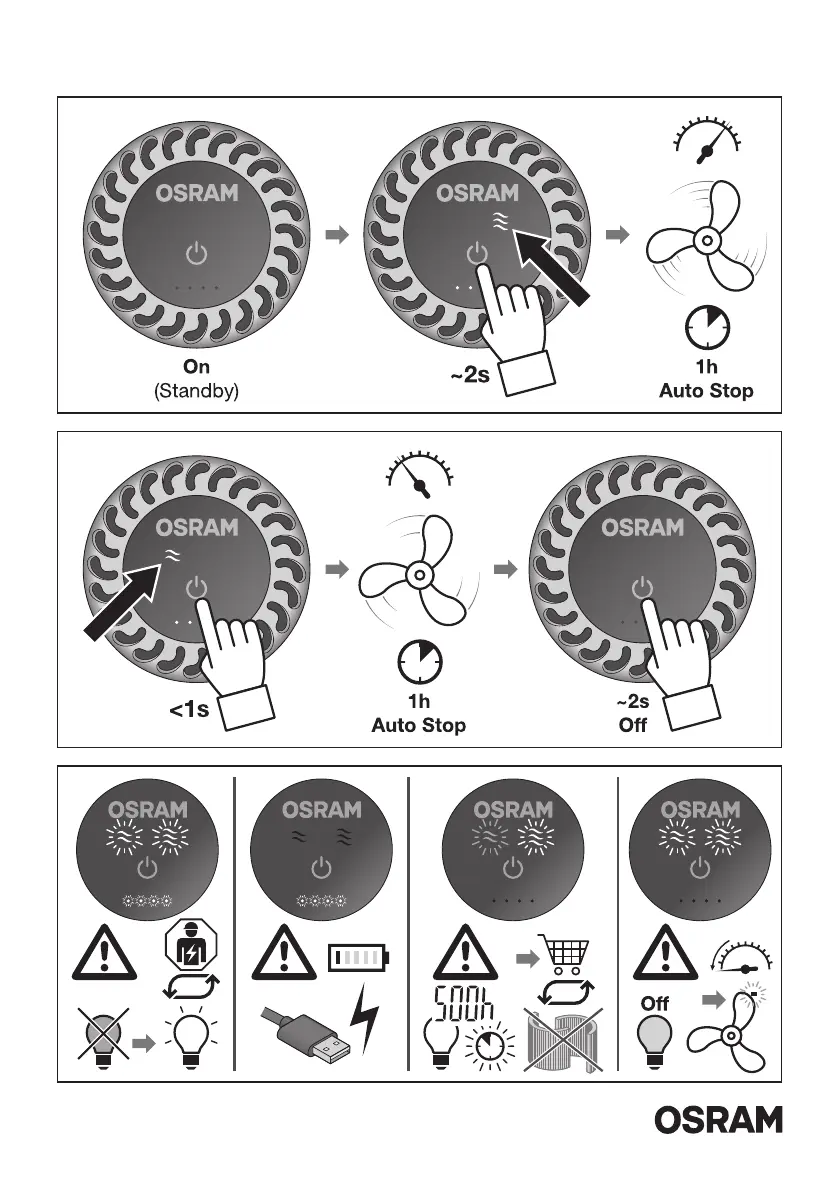 OSRAM

On
(Standby)

OSRAM

~2s

1h
Auto Stop

OSRAM

<1s

1h
Auto Stop

OSRAM

~2s
Off

OSRAM

OSRAM

OSRAM

500h

OSRAM

Off

OSRAM