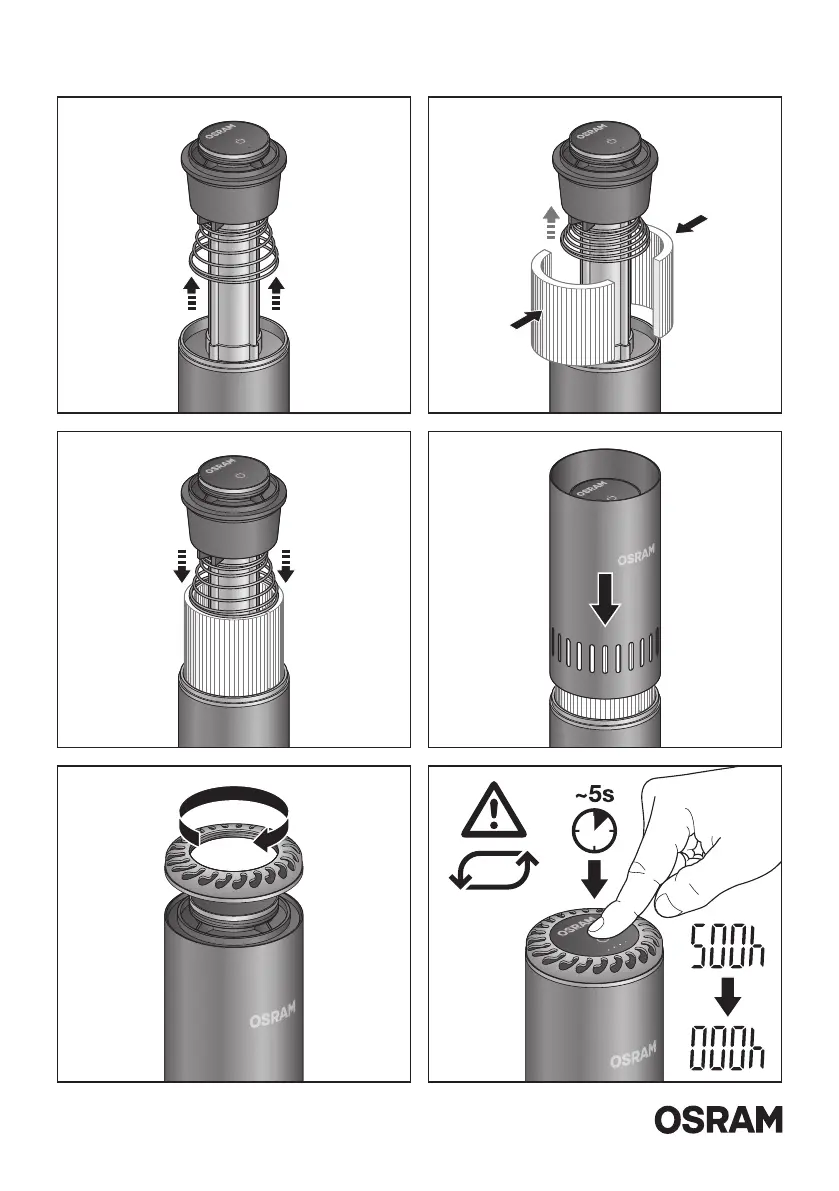 OSRAM

OSRAM

OSRAM

OSRAM

OSRAM

OSRAM

~5s

500h

000h

OSRAM

OSRAM