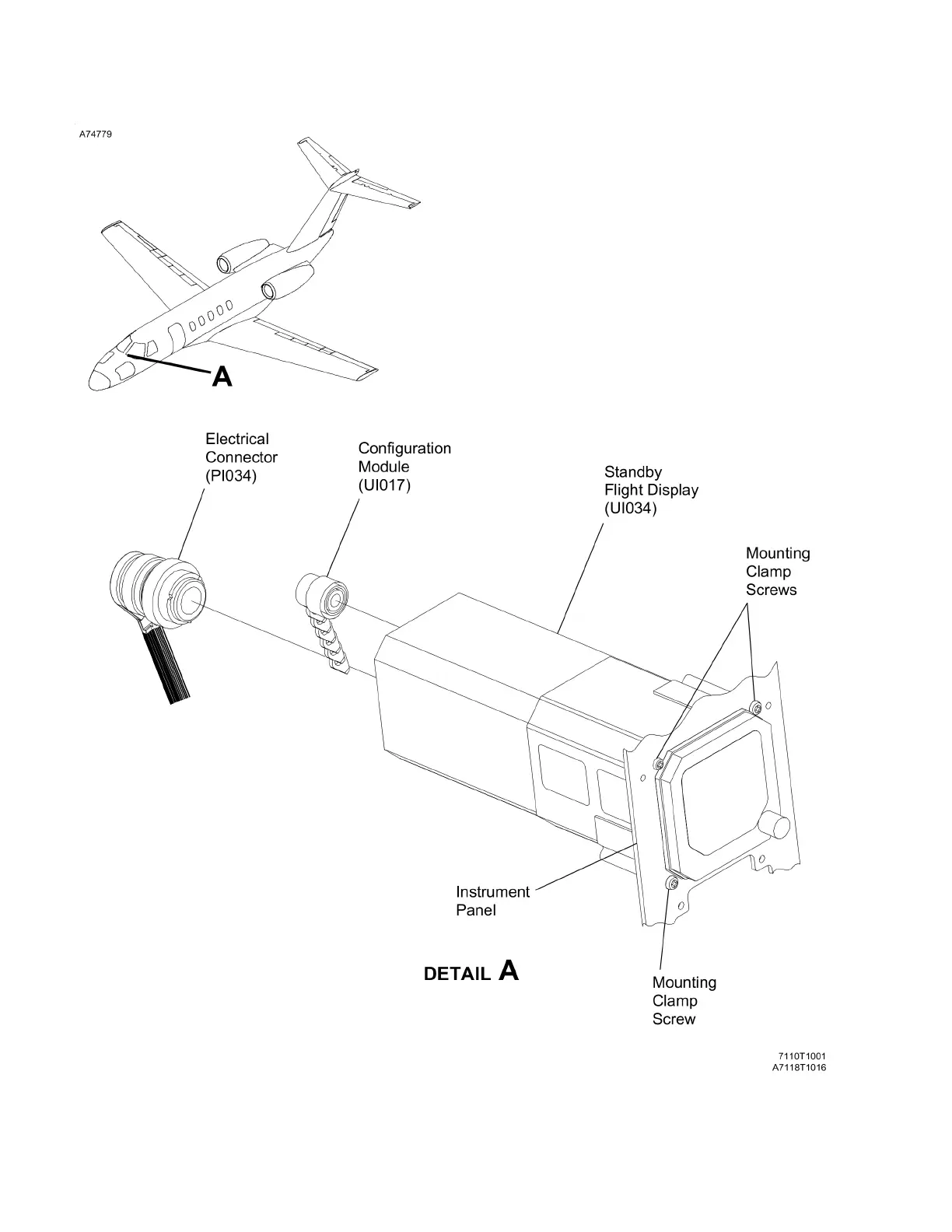 A74779

A

Electrical Connector (PI034)

Configuration Module (UI017)

Standby Flight Display (UI034)

Mounting Clamp Screws

Instrument Panel

DETAIL A

Mounting Clamp Screw

7110T1001
A7118T1016