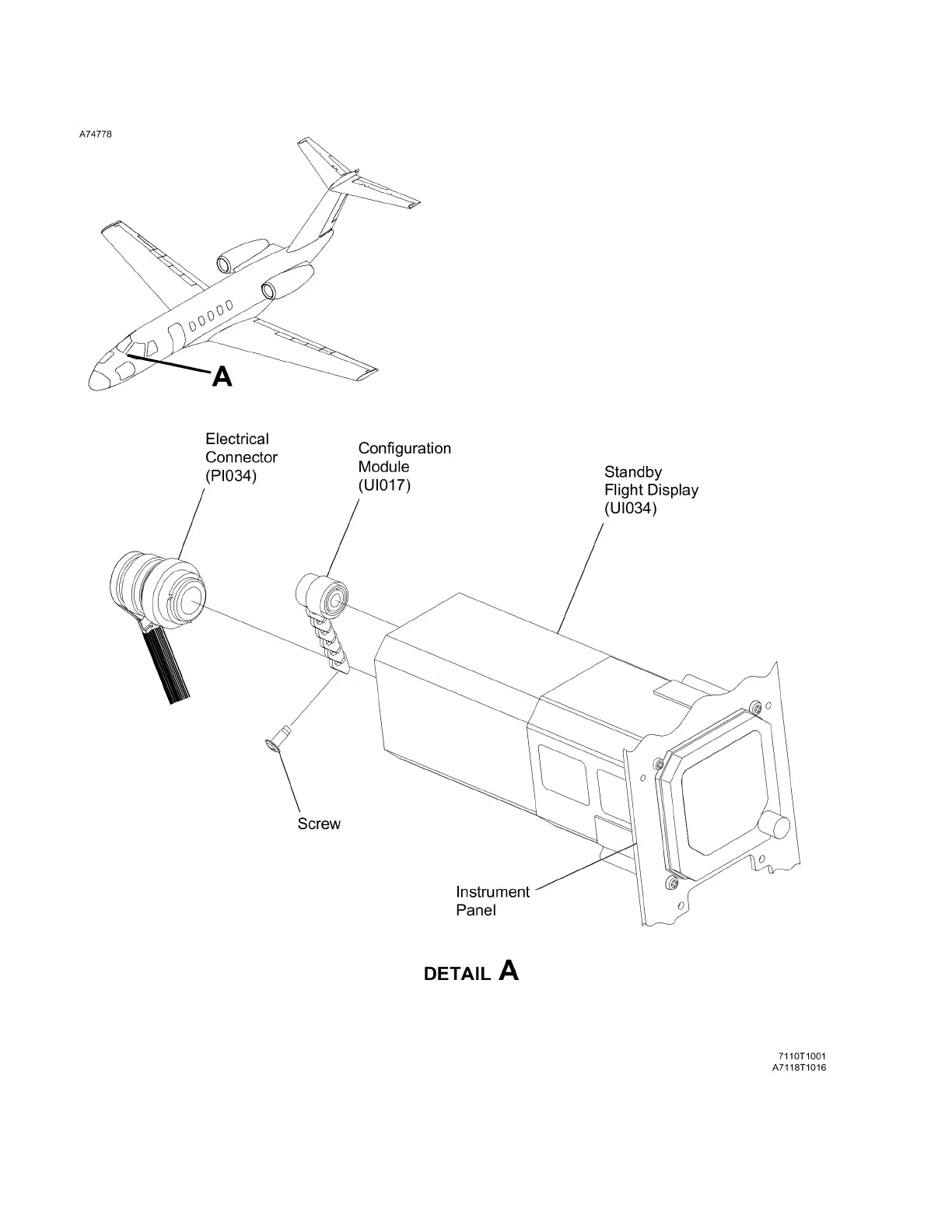 A74778

A

Electrical Connector (PI034)

Configuration Module (UI017)

Standby Flight Display (UI034)

Screw

Instrument Panel

DETAIL A

7110T1001
A7118T1016