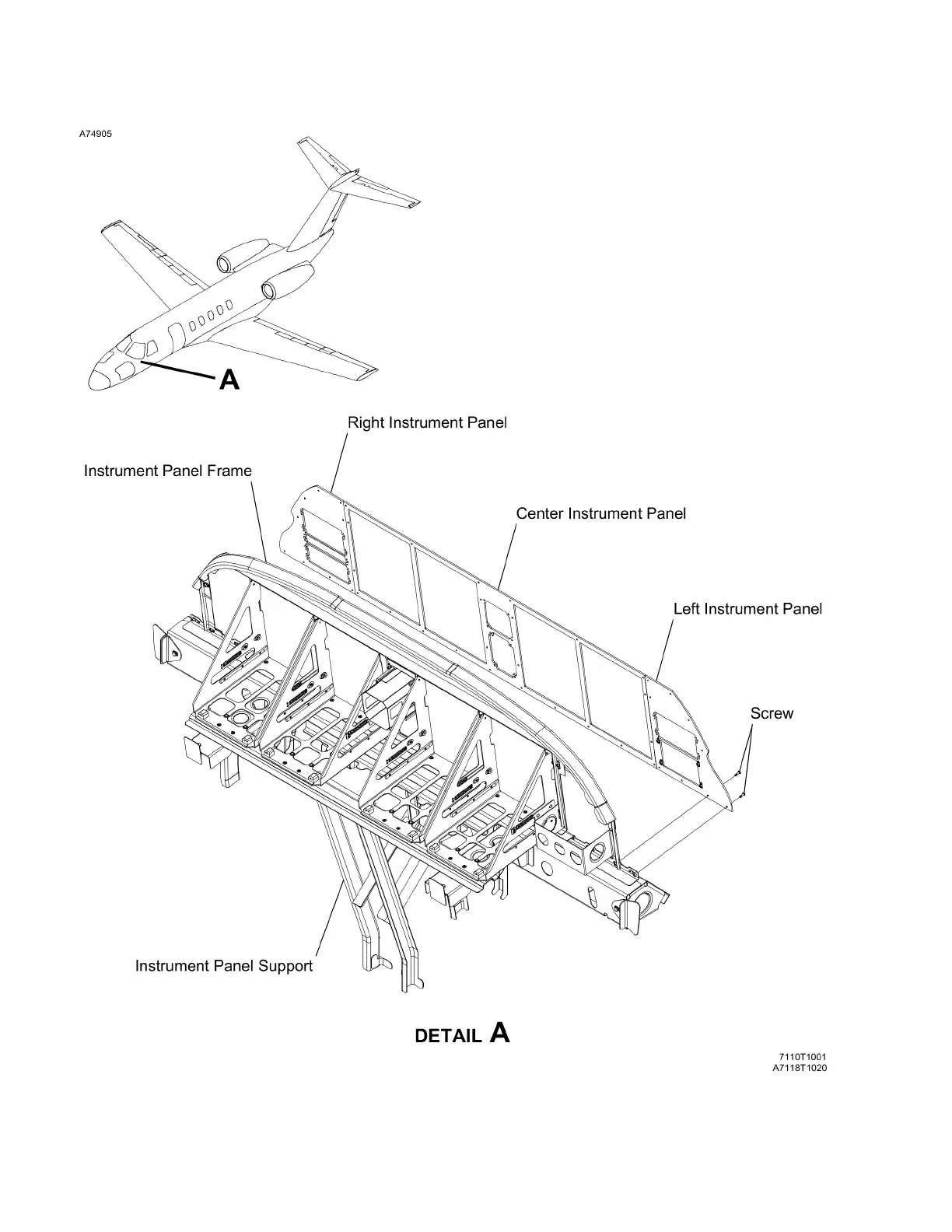 A74905

A

Right Instrument Panel

Instrument Panel Frame

Center Instrument Panel

Left Instrument Panel

Screw

Instrument Panel Support

DETAIL A

7110T1001
A7118T1020