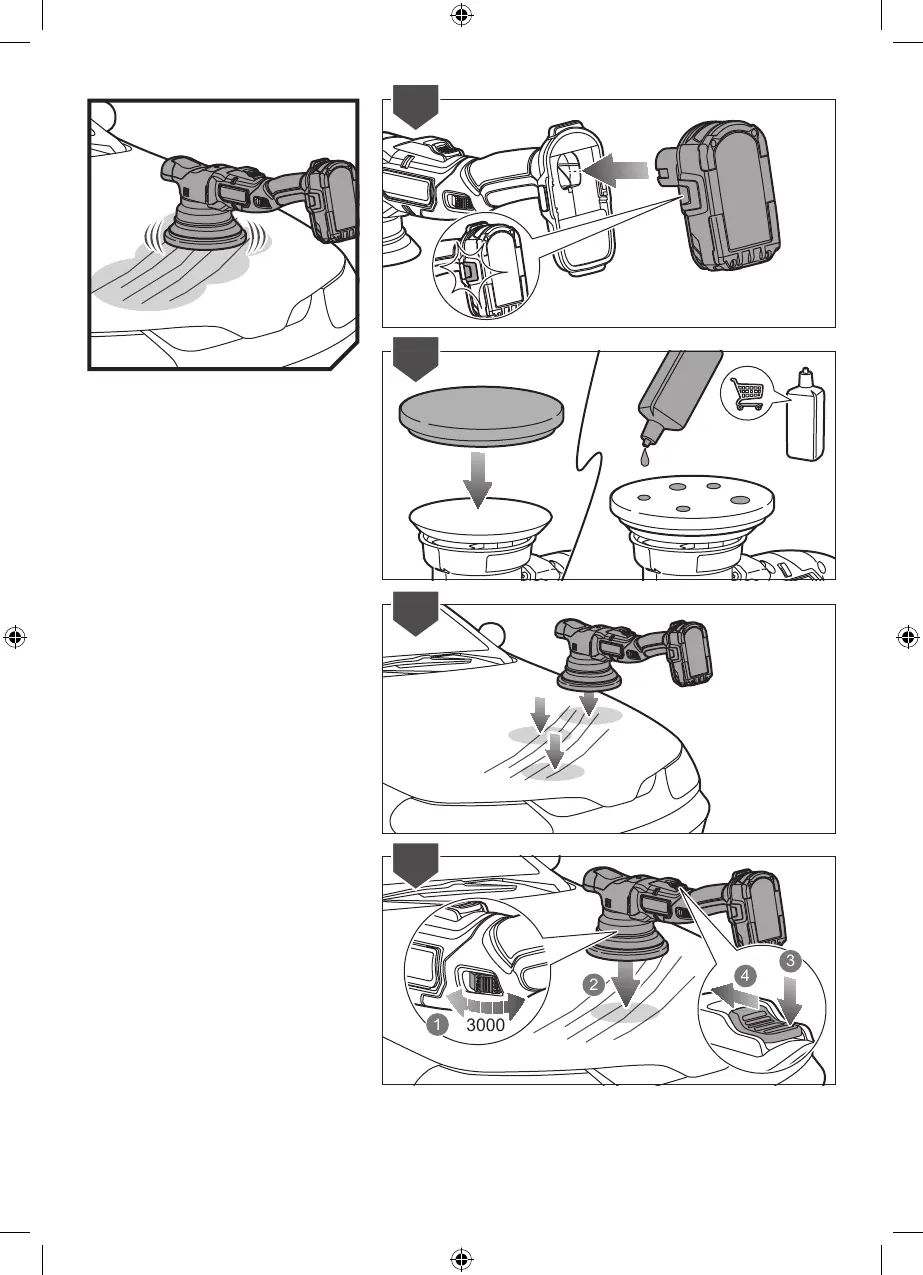 1
3000
2
4
3