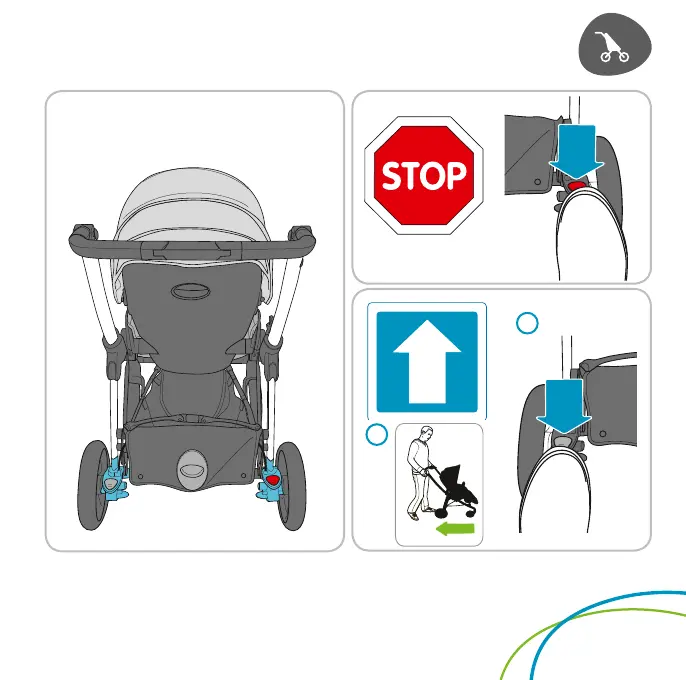 STOP