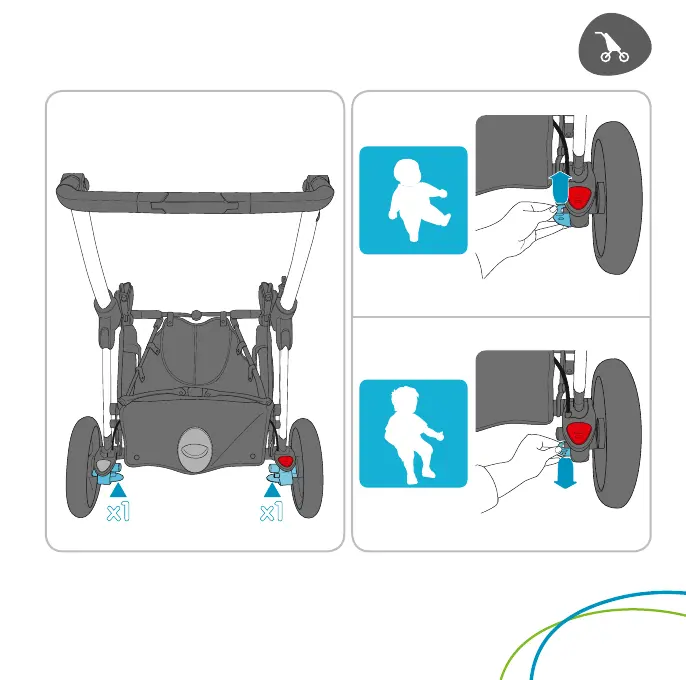 x1

x1