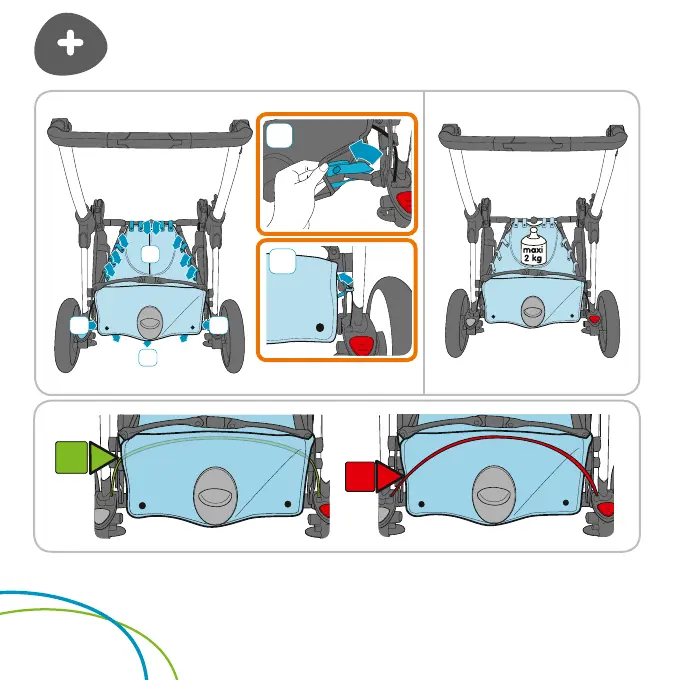 maxi
2 kg