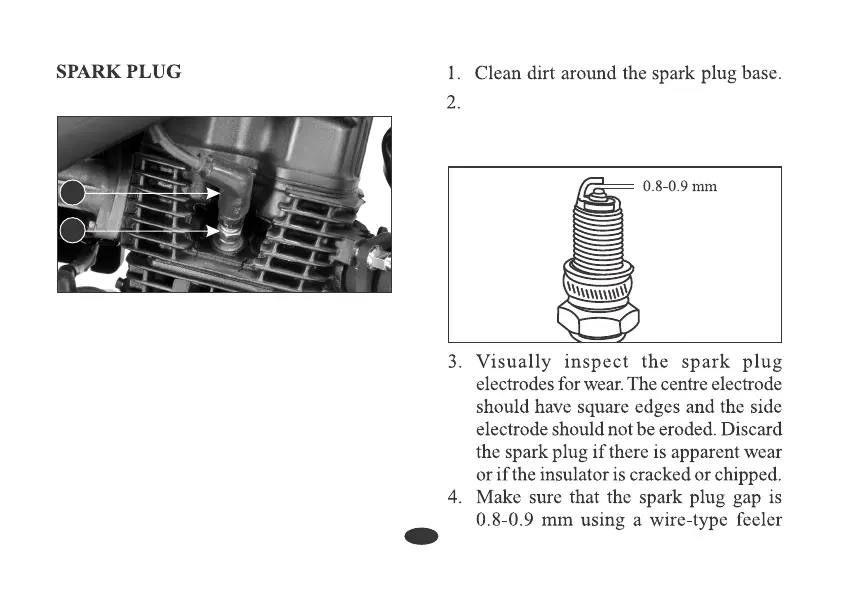 SPARK PLUG

1. Clean dirt around the spark plug base.

2.

0.8-0.9 mm

3. Visually inspect the spark plug electrodes for wear. The centre electrode should have square edges and the side electrode should not be eroded. Discard the spark plug if there is apparent wear or if the insulator is cracked or chipped.

4. Make sure that the spark plug gap is 0.8-0.9 mm using a wire-type feeler