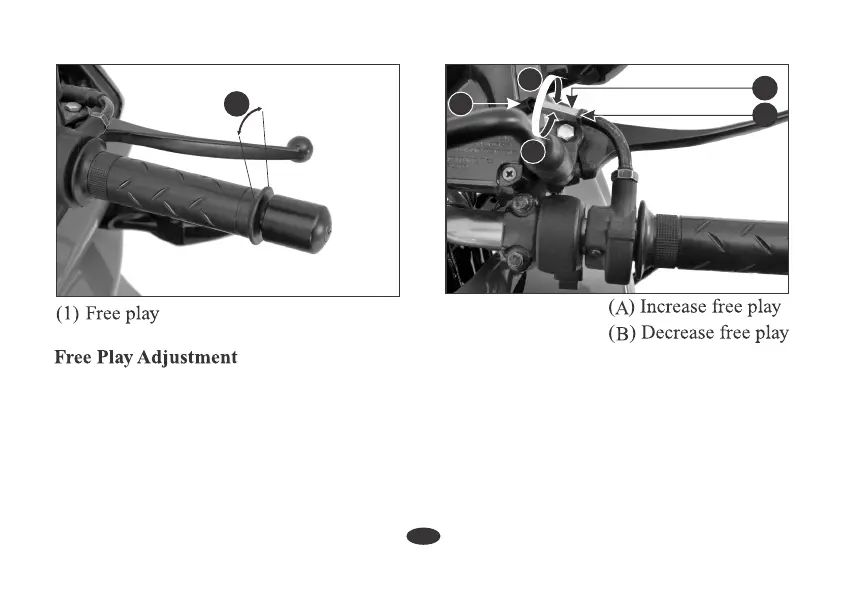 (1) Free play

Free Play Adjustment

(A) Increase free play
(B) Decrease free play