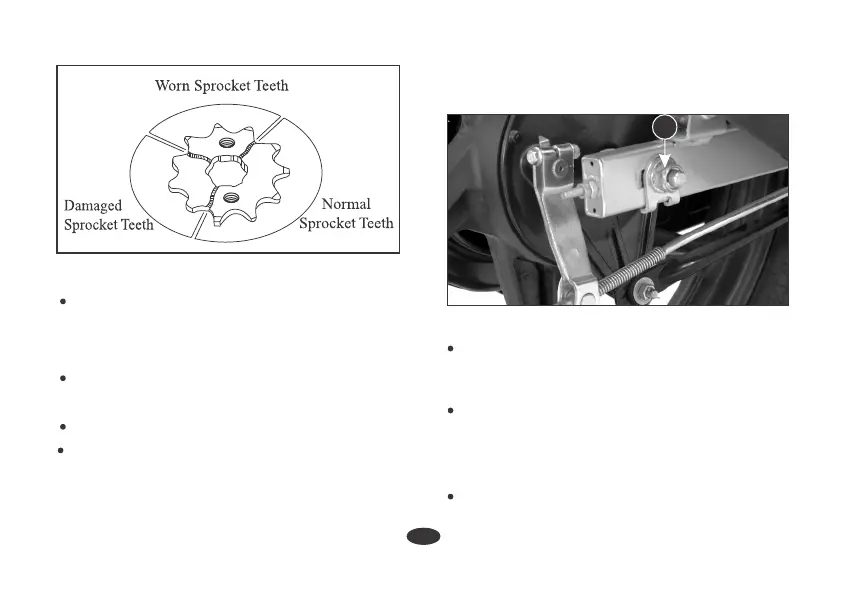 Worn Sprocket Teeth

Damaged Sprocket Teeth

Normal Sprocket Teeth