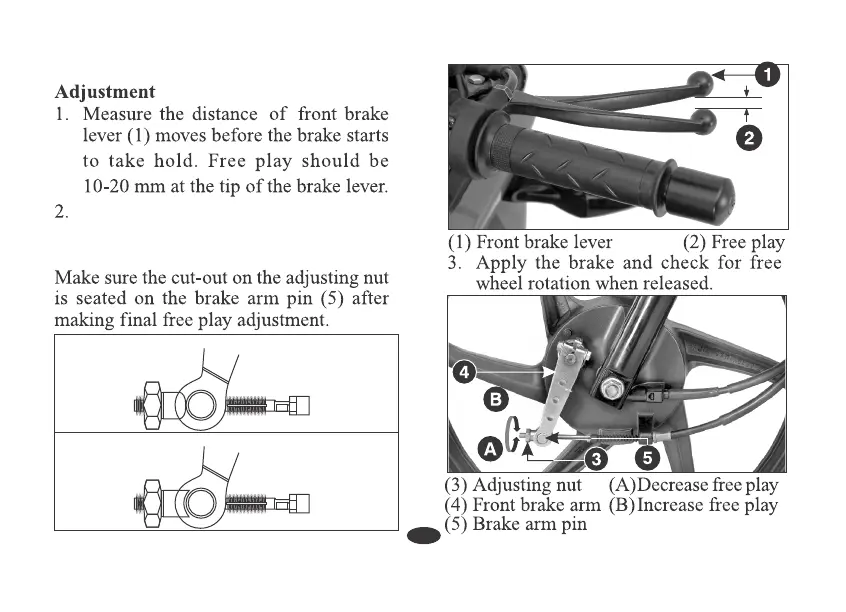 **Adjustment**

1. Measure the distance of front brake lever (1) moves before the brake starts to take hold. Free play should be 10-20 mm at the tip of the brake lever.

2.

Make sure the cut-out on the adjusting nut is seated on the brake arm pin (5) after making final free play adjustment.

1

2

(1) Front brake lever (2) Free play

3. Apply the brake and check for free wheel rotation when released.

4

B

A

3

5

(3) Adjusting nut (A)Decrease free play
(4) Front brake arm (B)Increase free play
(5) Brake arm pin