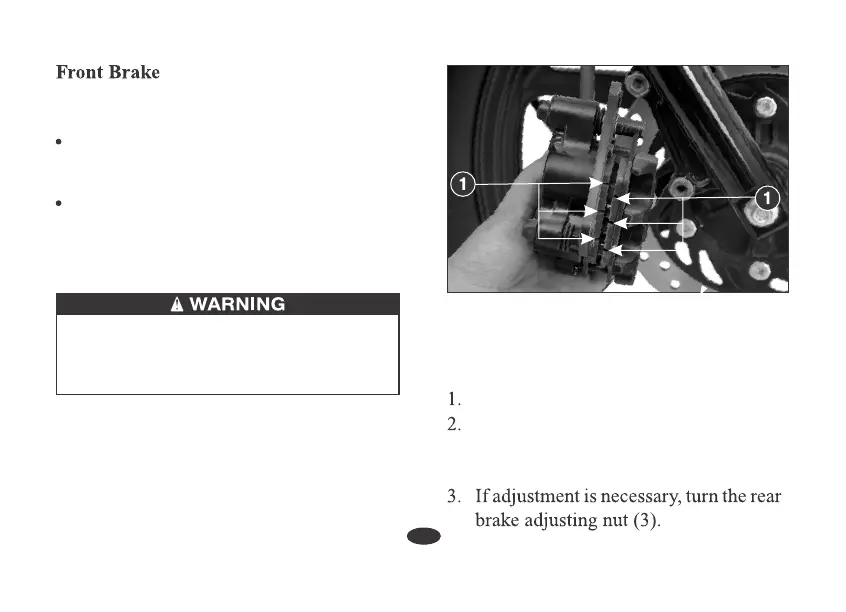 Front Brake

•

•

⚠ WARNING

1

1

1.

2.

3. If adjustment is necessary, turn the rear brake adjusting nut (3).