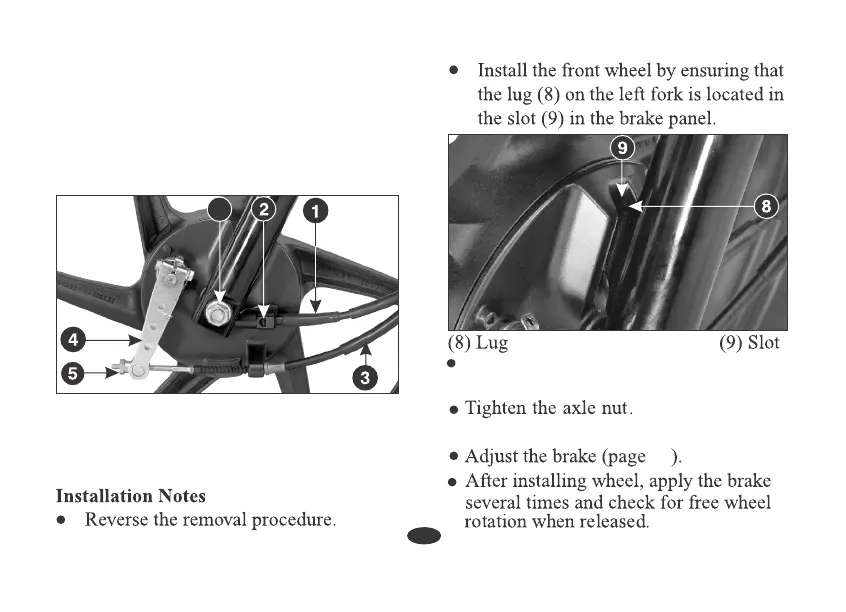 2

1

4

5

3

Installation Notes
• Reverse the removal procedure.

• Install the front wheel by ensuring that the lug (8) on the left fork is located in the slot (9) in the brake panel.

9

8

(8) Lug (9) Slot

•

• Tighten the axle nut.

• Adjust the brake (page ).

• After installing wheel, apply the brake several times and check for free wheel rotation when released.