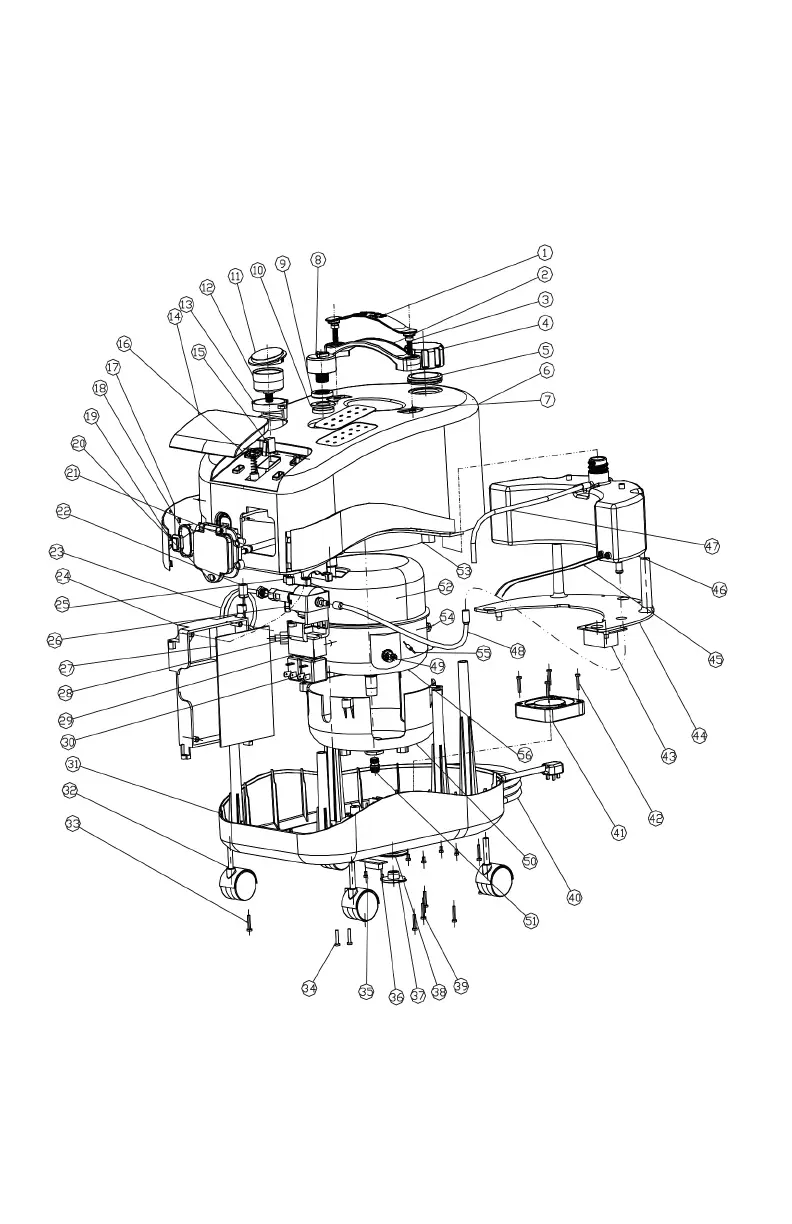 1
2
3
4
5
6
7
8
9
10
11
12
13
14
15
16
17
18
19
20
21
22
23
24
25
26
27
28
29
30
31
32
33
34
35
36
37
38
39
40
41
42
43
44
45
46
47
48
49
50
51
52
53
54
55
56