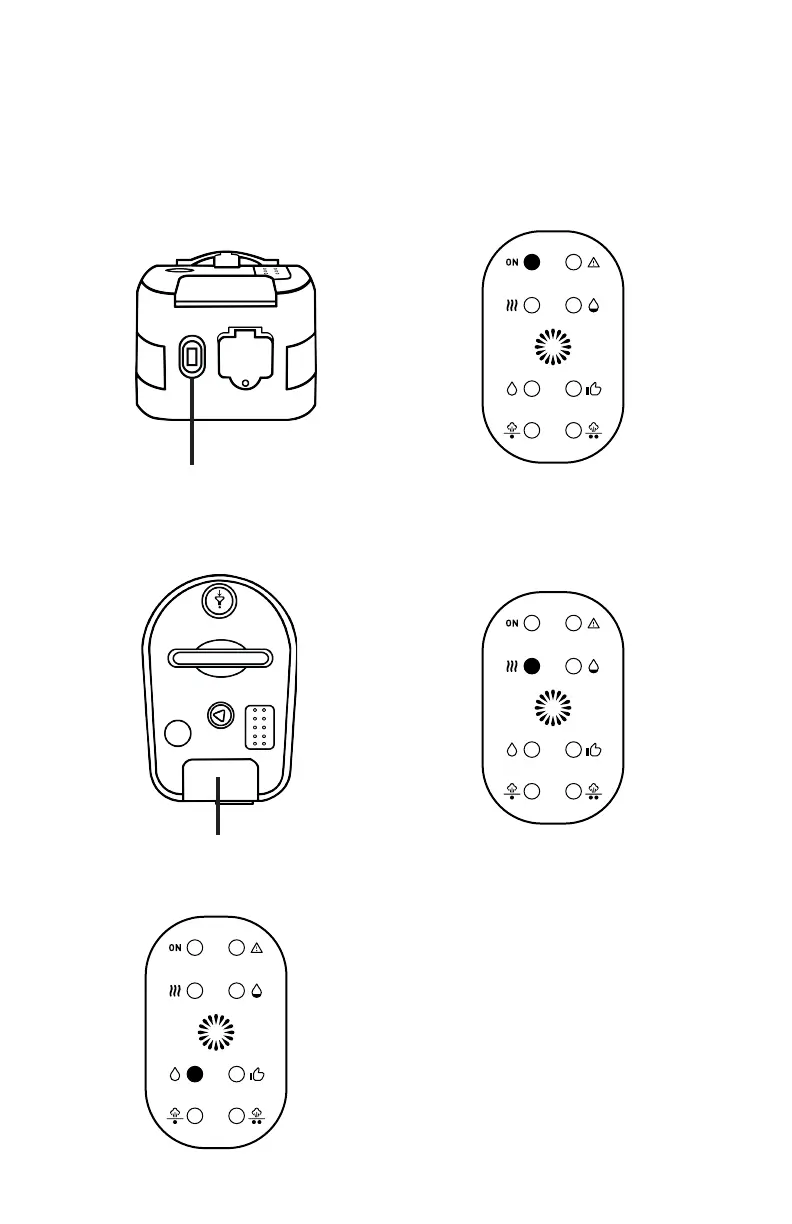 ON

ON

ON