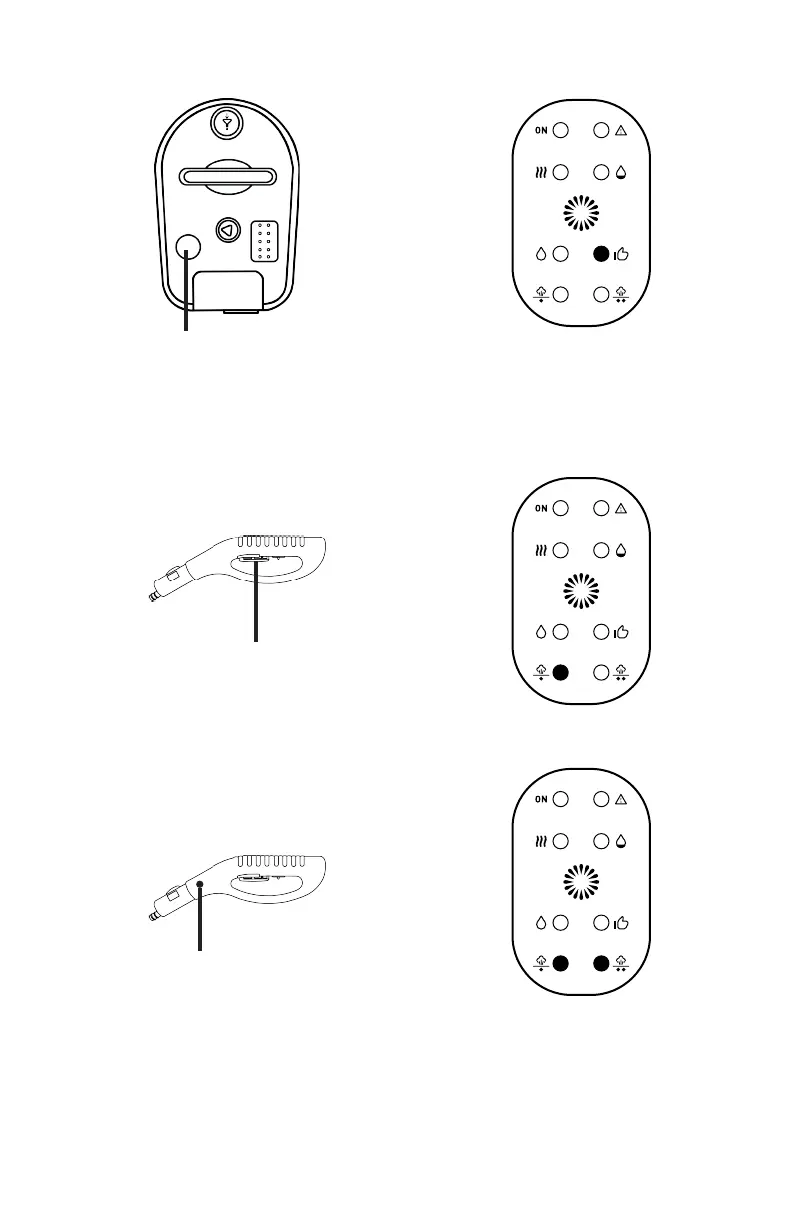 ON

ON

ON