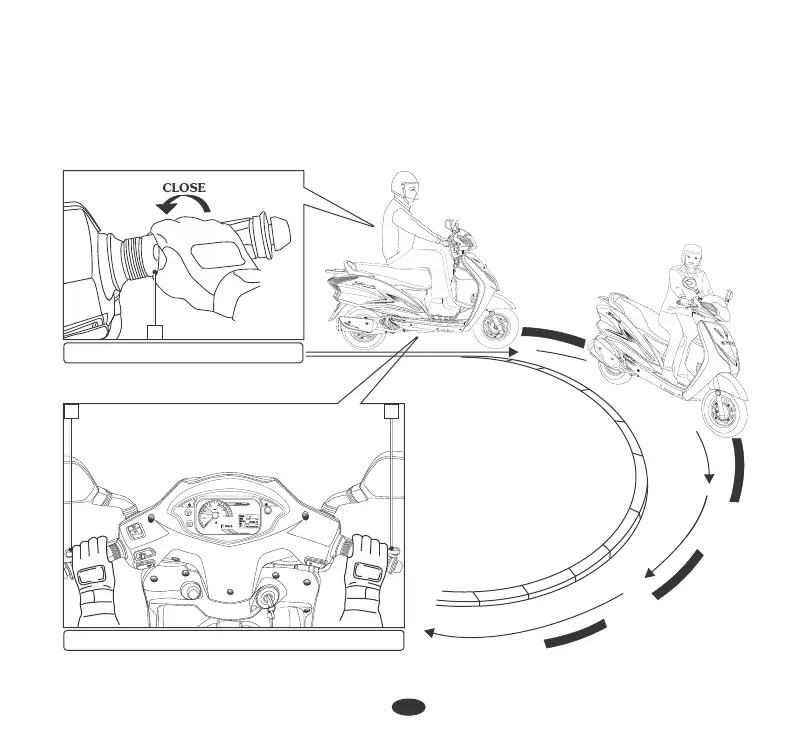 CLOSE