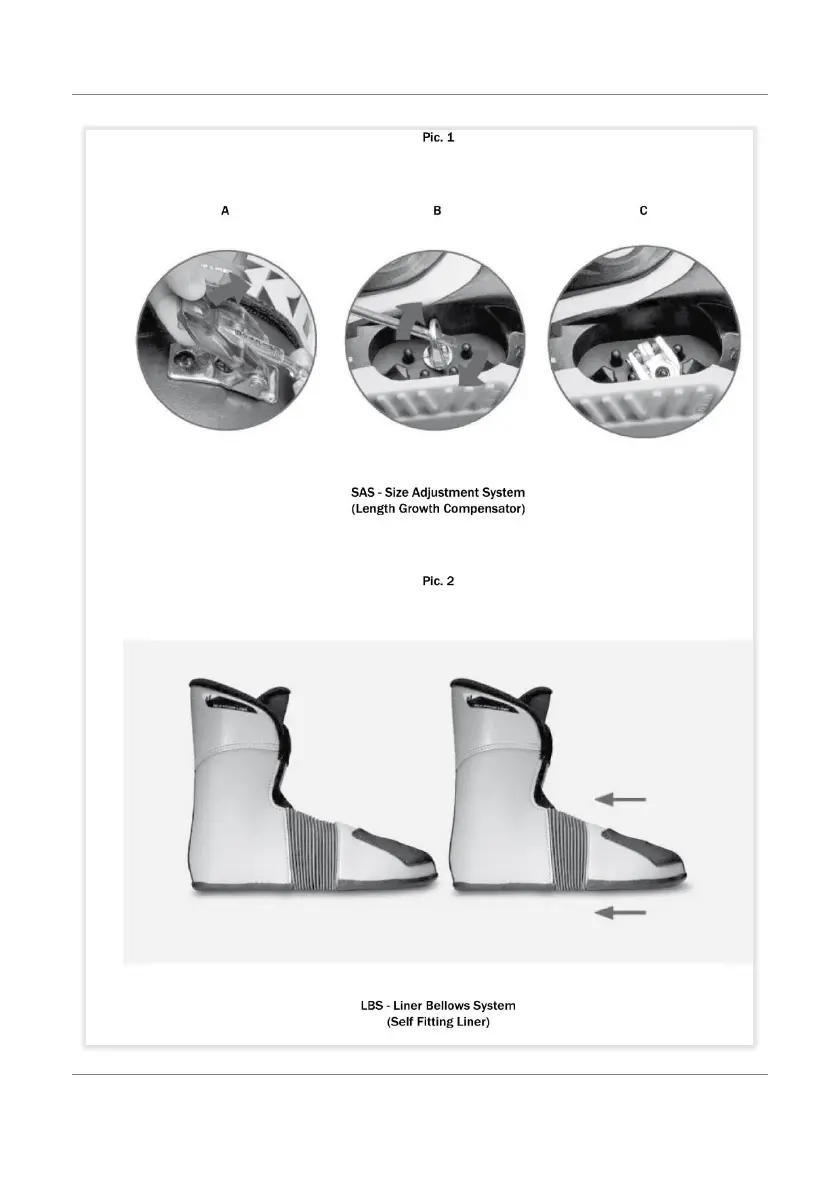 Pic. 1

A

B

C

SAS - Size Adjustment System
(Length Growth Compensator)

Pic. 2

LBS - Liner Bellows System
(Self Fitting Liner)