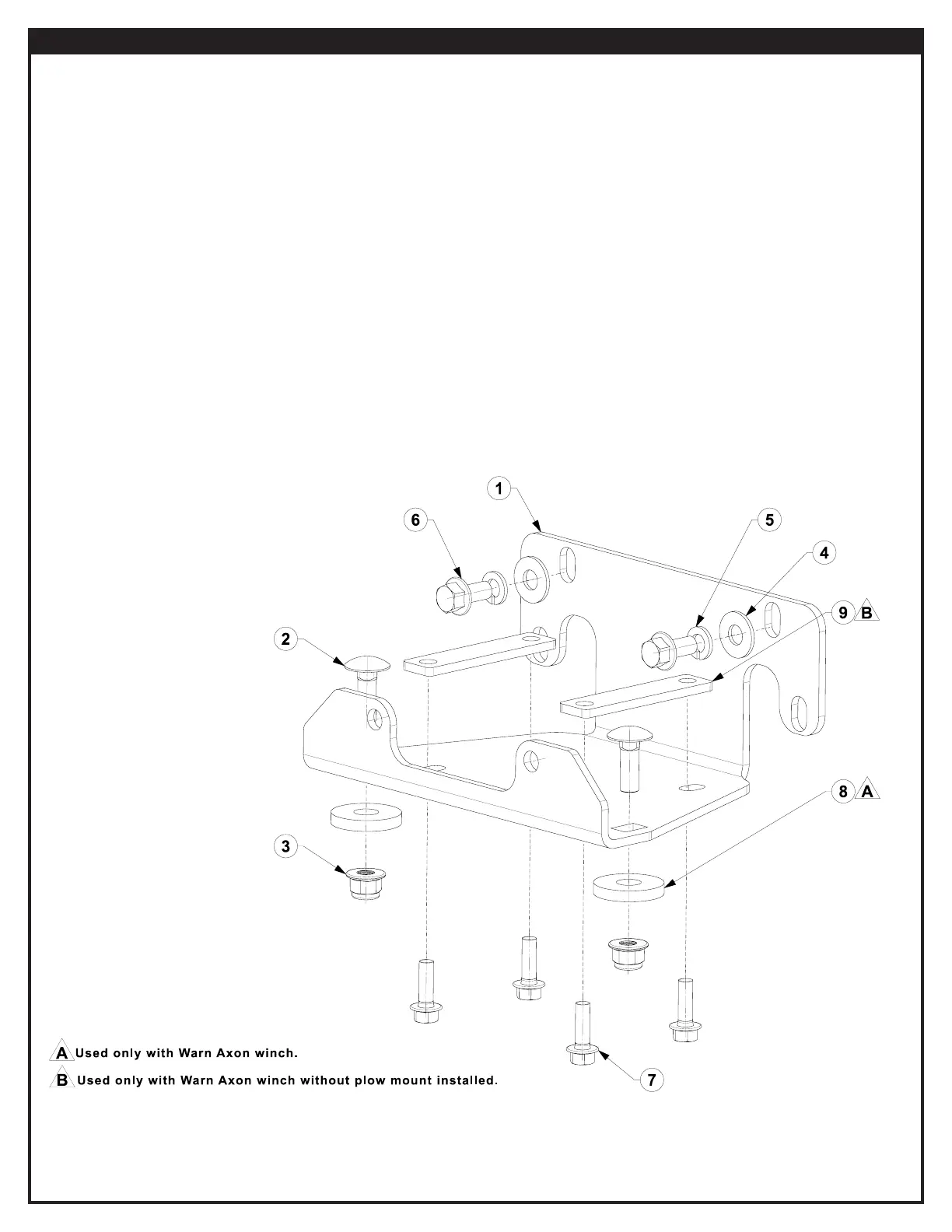 1
6
5
4
9 B
2
8 A
3
7

A Used only with Warn Axon winch.
B Used only with Warn Axon winch without plow mount installed.