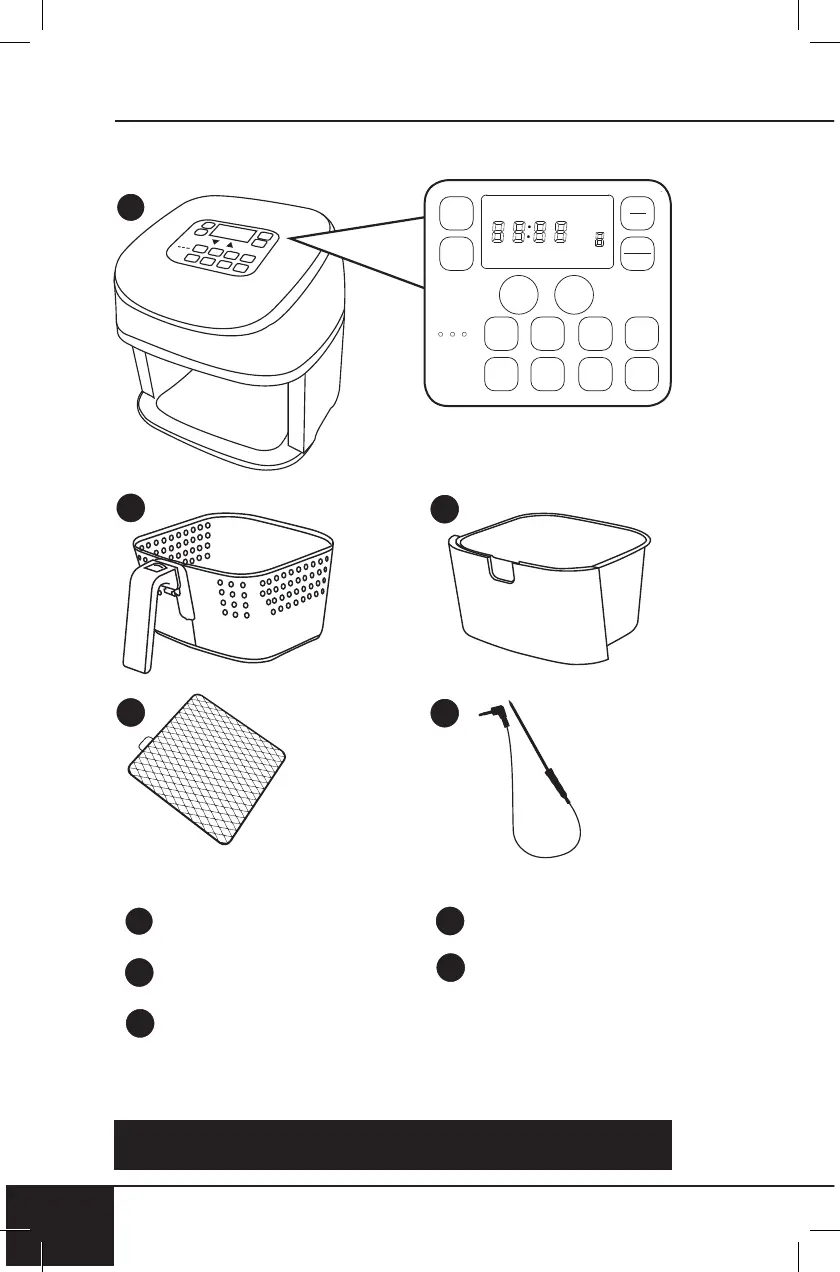 88:88