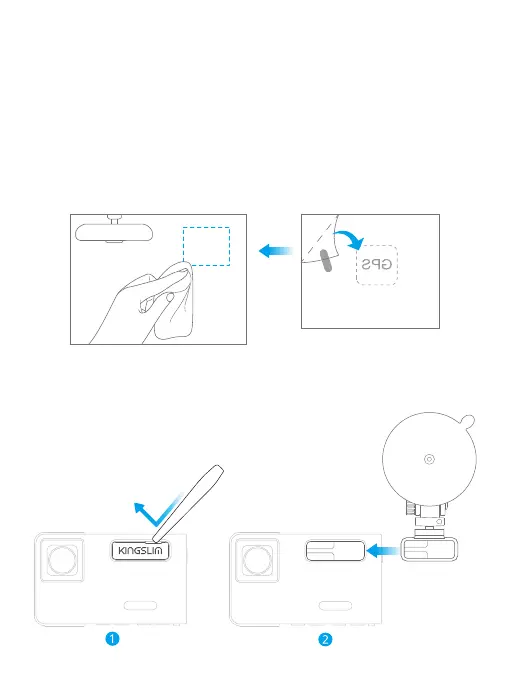 GPS

KINGSLIM

1

2