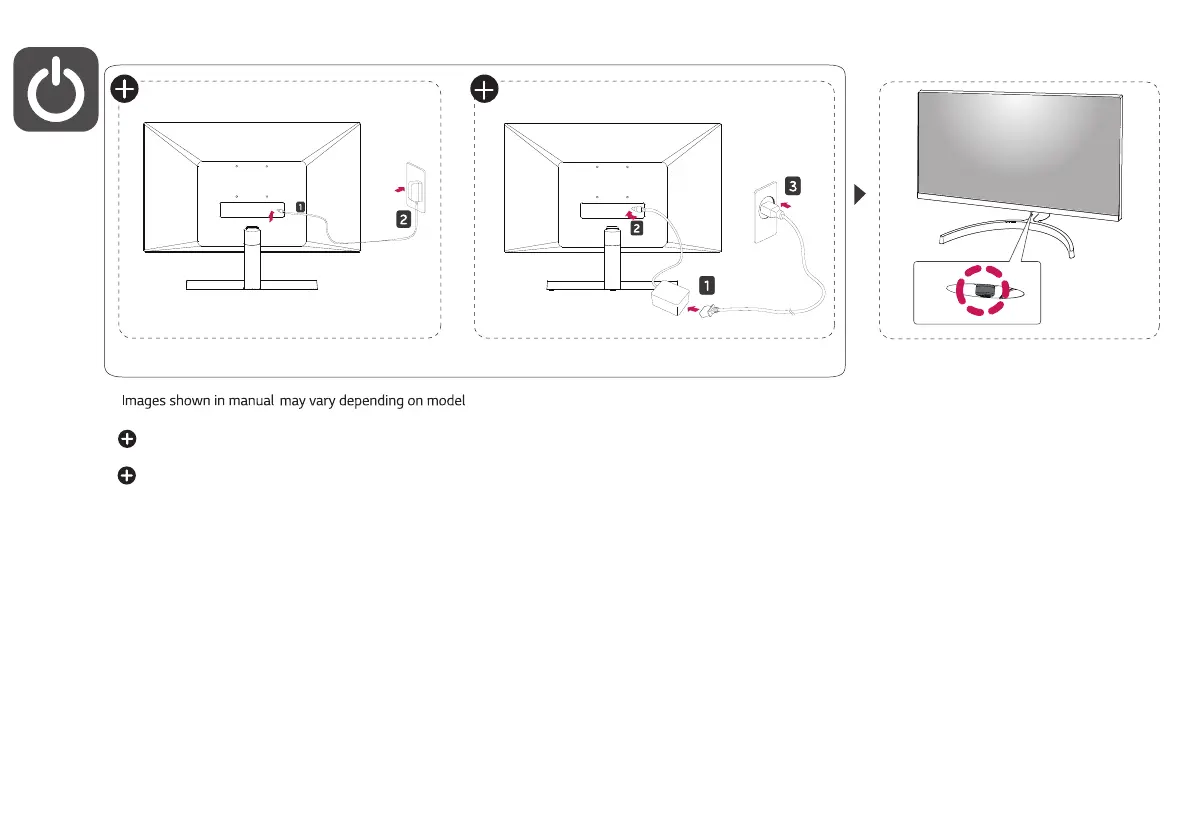 1
2

2
3
1

Images shown in manual may vary depending on model