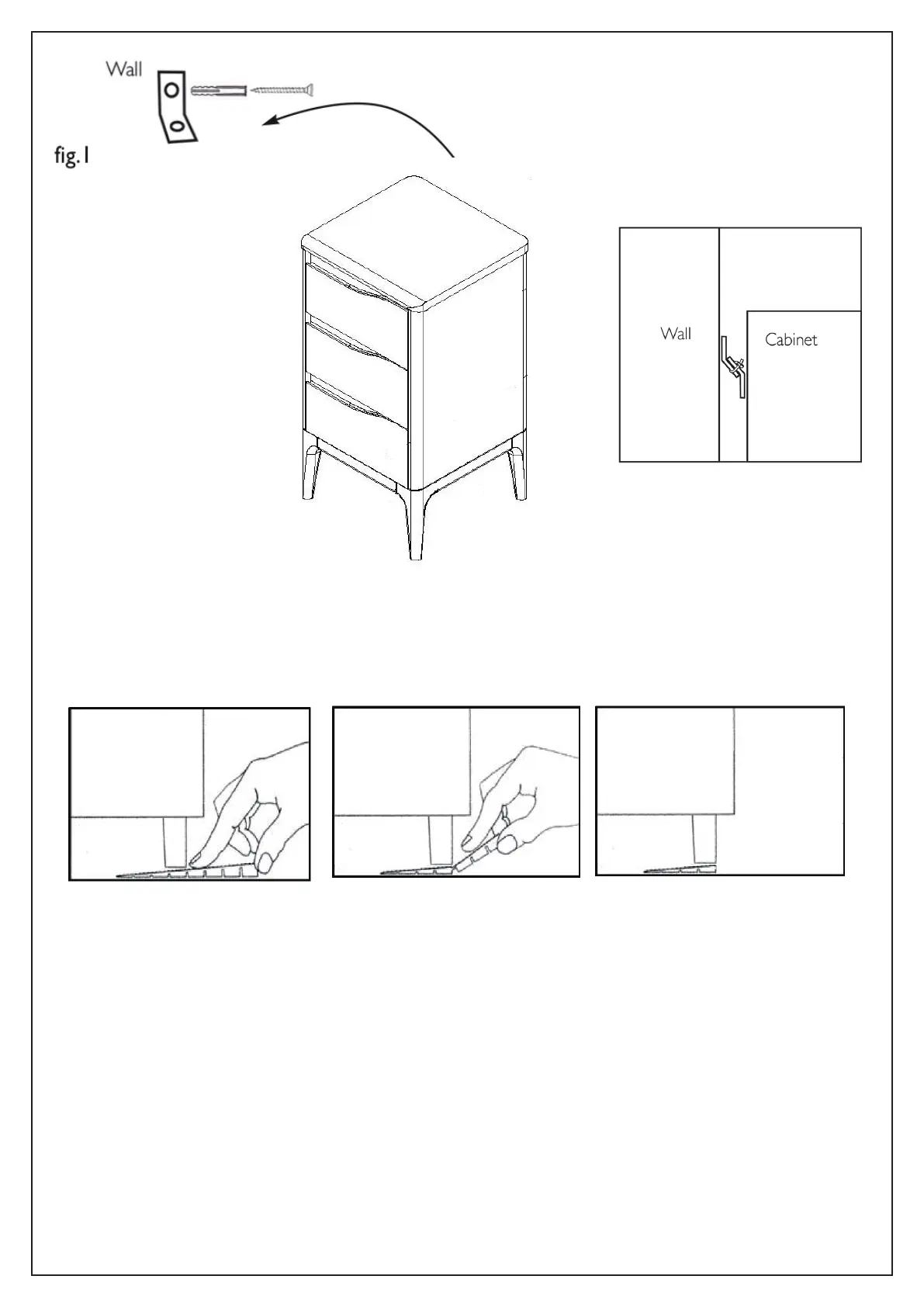 Wall

fig.1

Wall

Cabinet