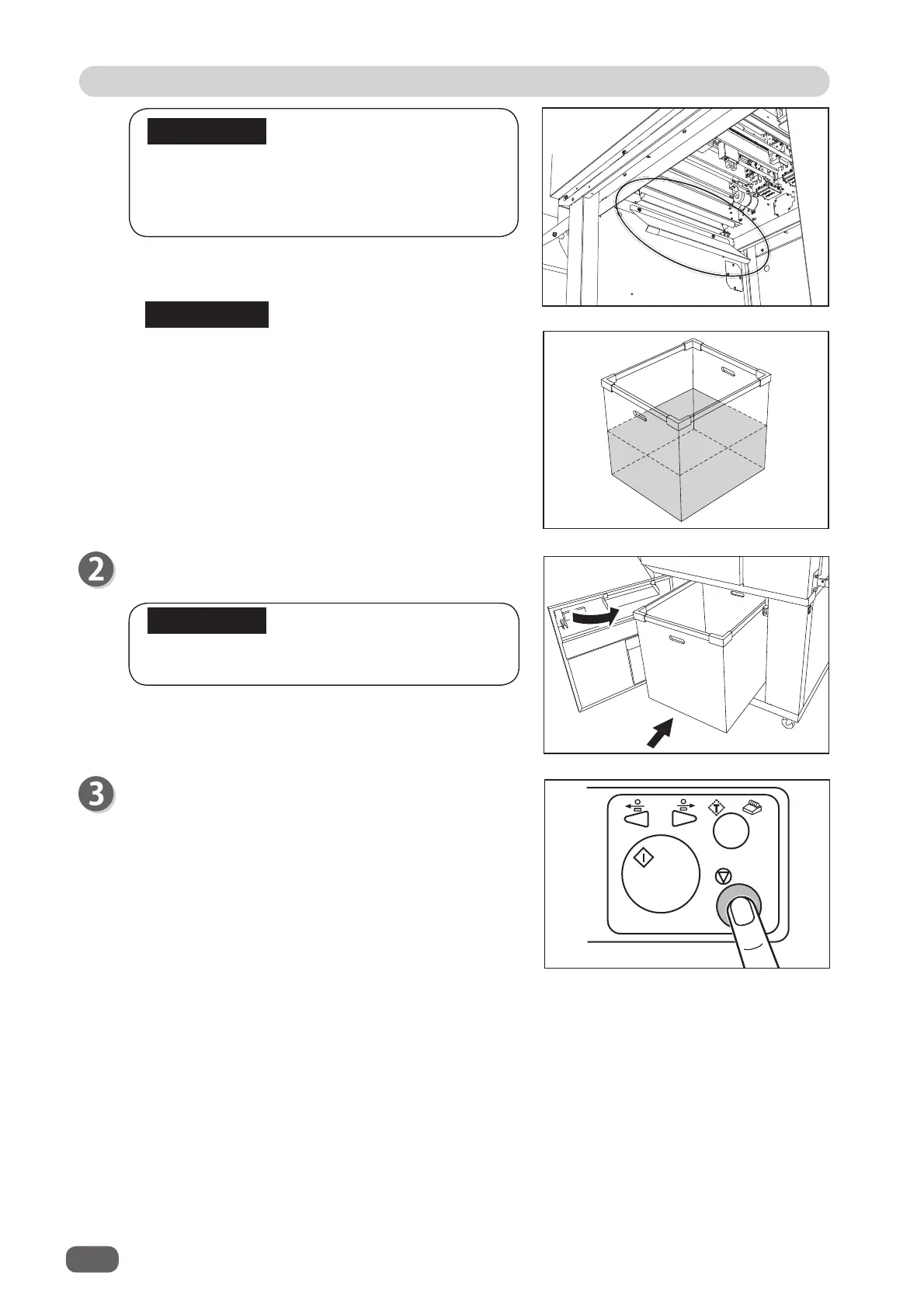 2

3