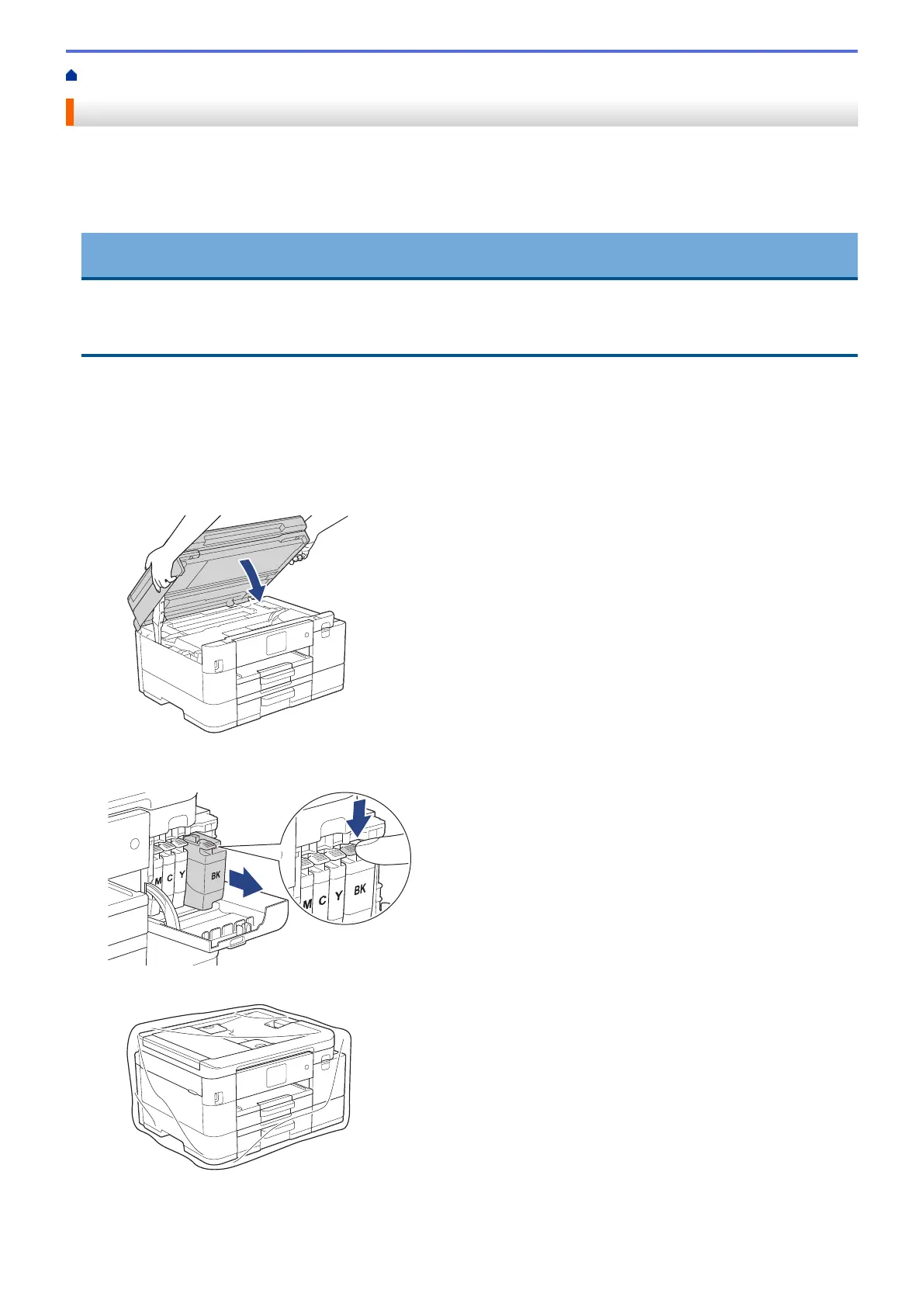 M C Y BK

M C Y BK