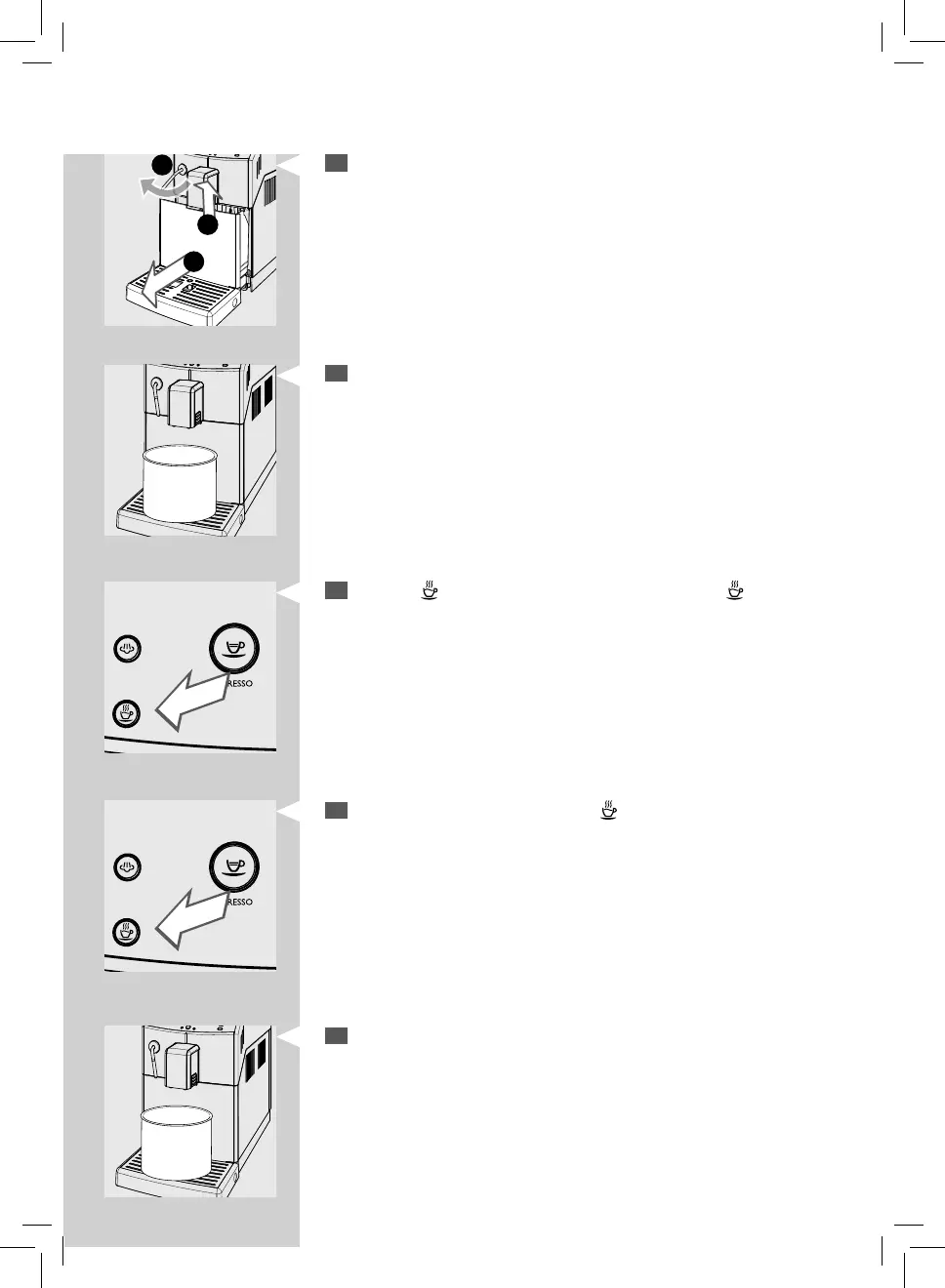 RESSO

RESSO