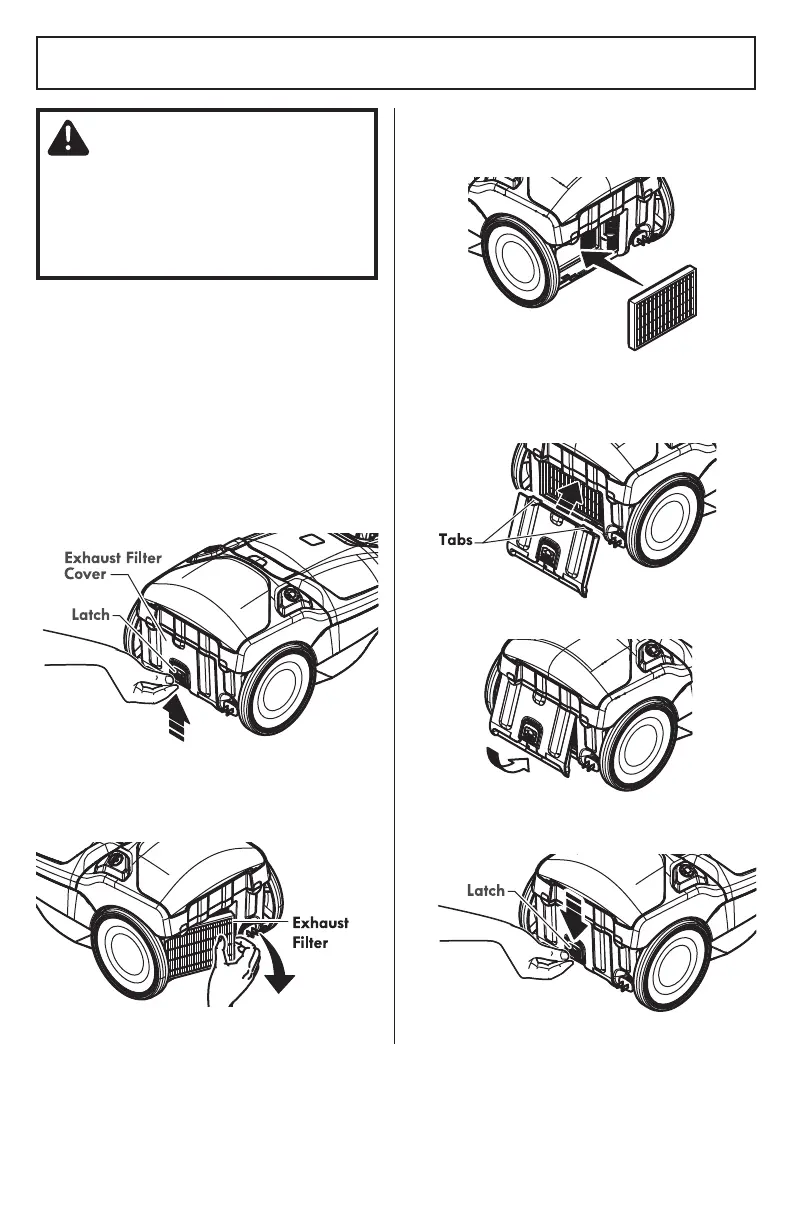 Exhaust Filter Cover

Latch

Exhaust Filter

Tabs

Latch