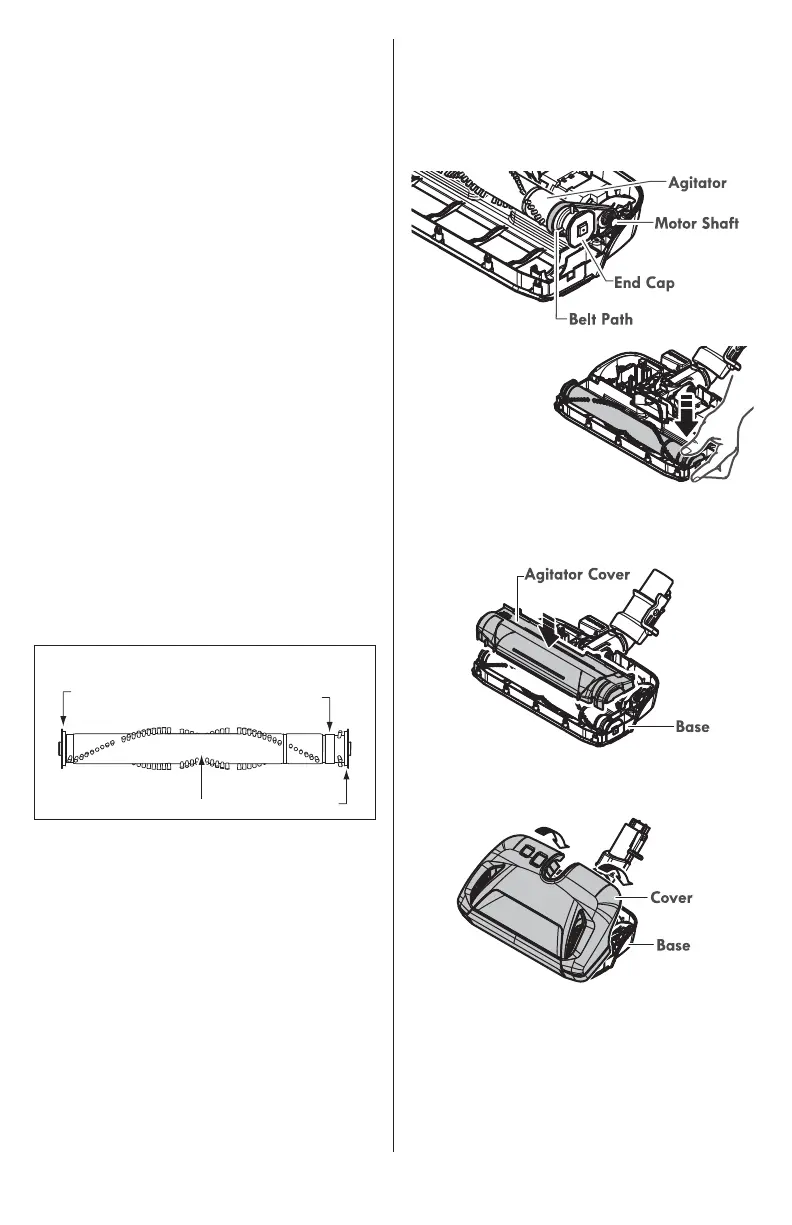 Agitator

Motor Shaft

End Cap

Belt Path

Agitator Cover

Base

Cover

Base