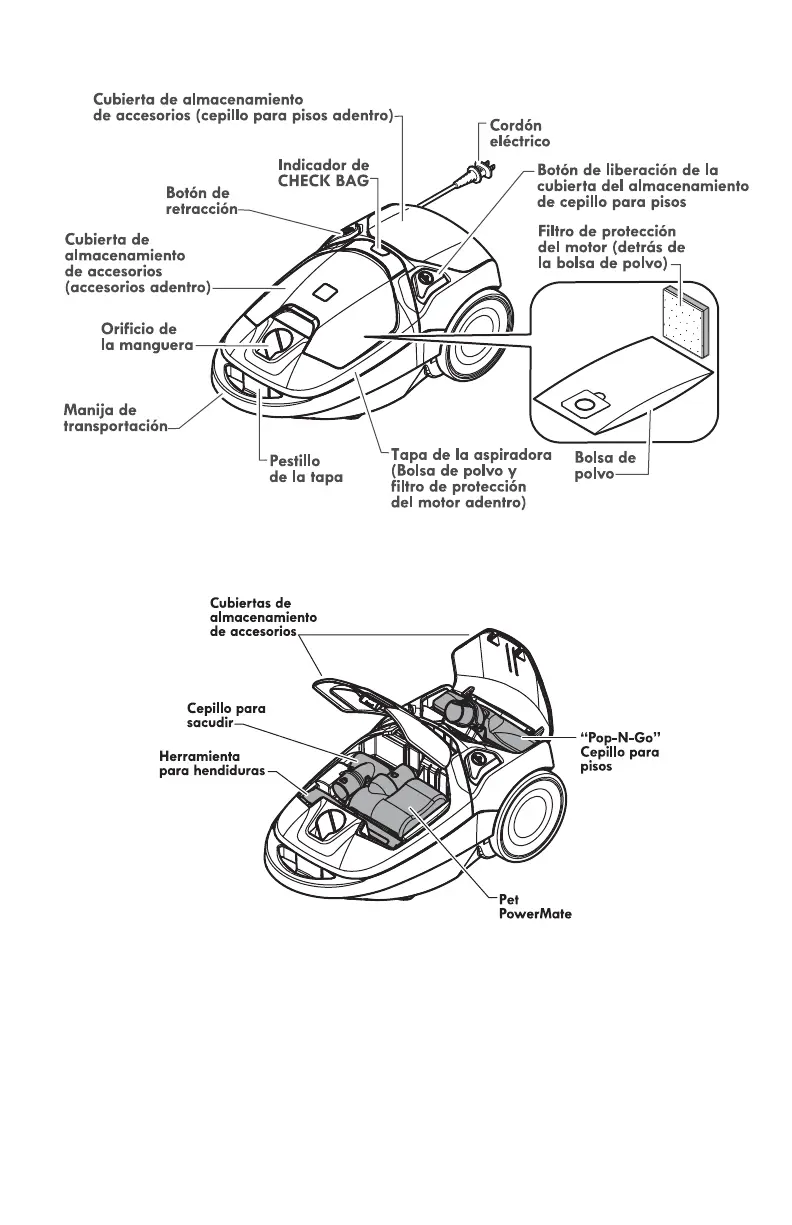 Cubierta de almacenamiento de accesorios (cepillo para pisos adentro)

Cordón eléctrico

Indicador de CHECK BAG

Botón de retracción

Botón de liberación de la cubierta del almacenamiento de cepillo para pisos

Cubierta de almacenamiento de accesorios (accesorios adentro)

Filtro de protección del motor (detrás de la bolsa de polvo)

Orificio de la manguera

Manija de transportación

Pestillo de la tapa

Tapa de la aspiradora (Bolsa de polvo y filtro de protección del motor adentro)

Bolsa de polvo

Cubiertas de almacenamiento de accesorios

Cepillo para sacudir

Herramienta para hendiduras

"Pop-N-Go" Cepillo para pisos

Pet PowerMate