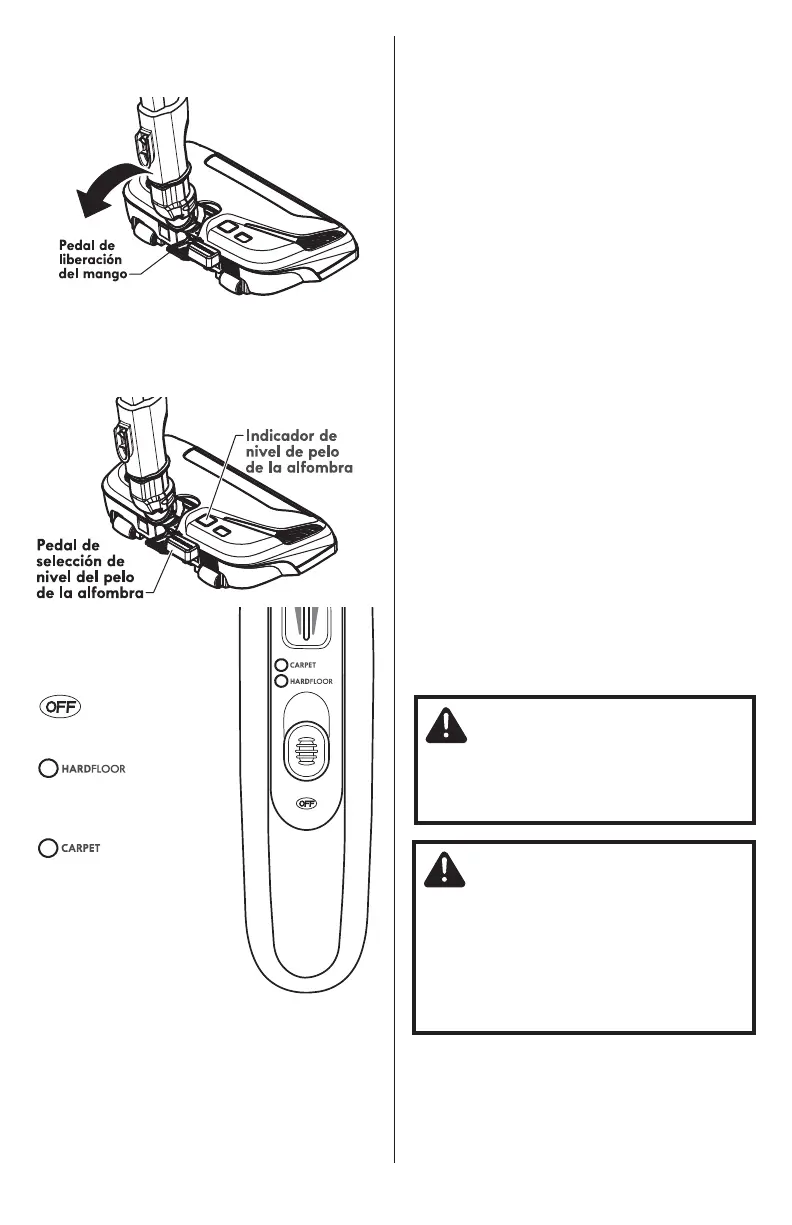 Pedal de liberación del mango

Indicador de nivel de pelo de la alfombra

Pedal de selección de nivel del pelo de la alfombra

CARPET
HARDFLOOR
OFF

OFF

HARDFLOOR

CARPET