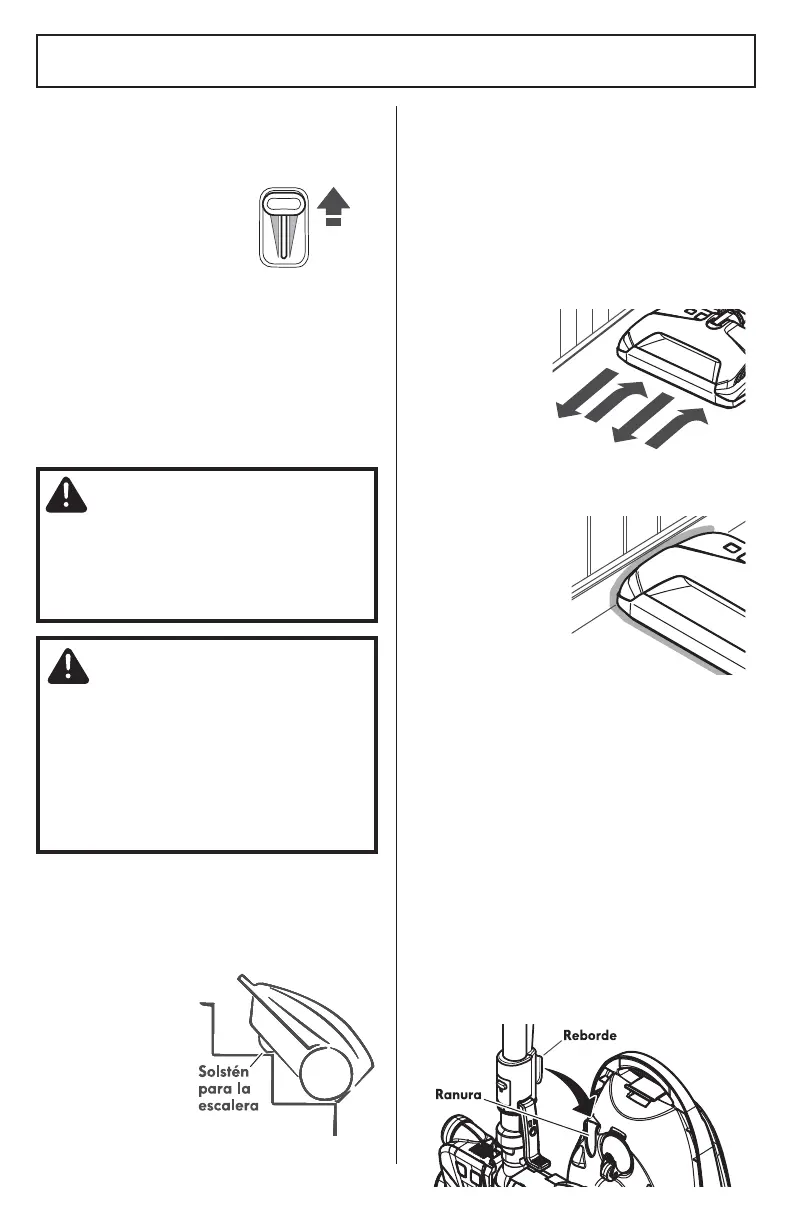 Solstén para la escalera

Reborde

Ranura