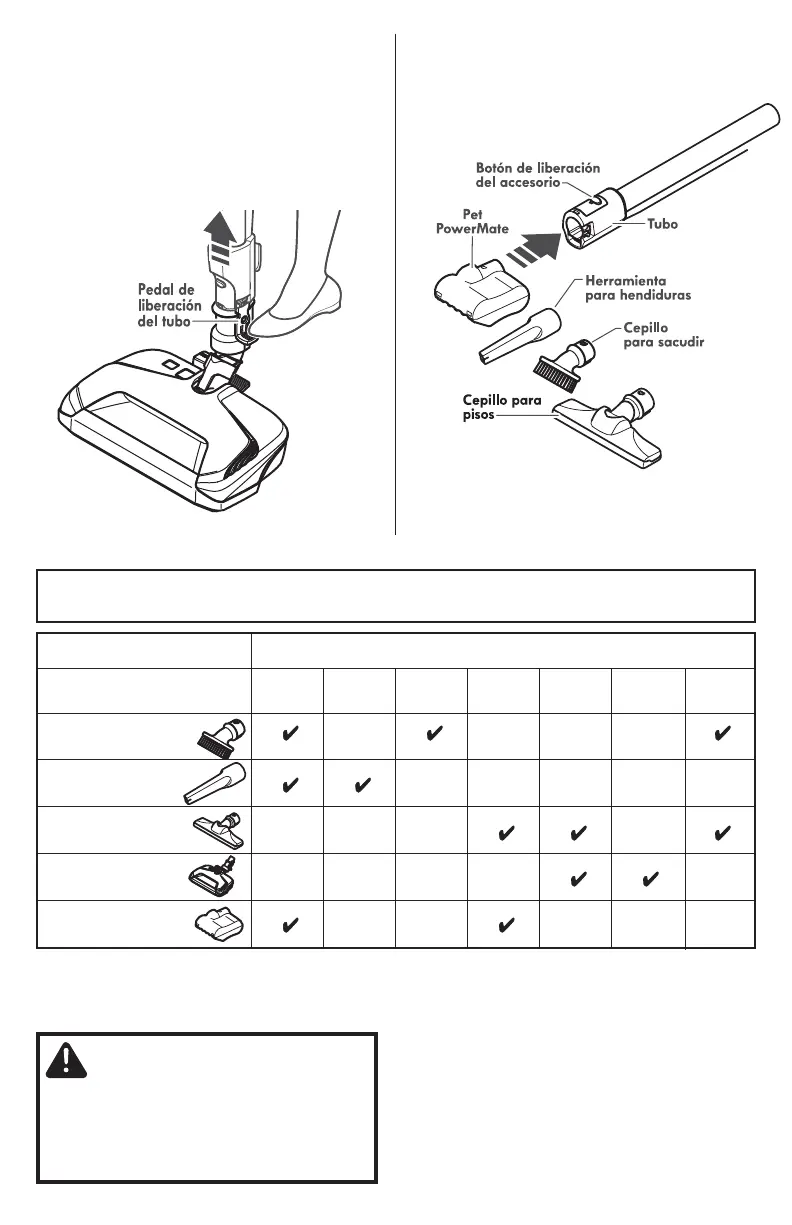 Pedal de liberación del tubo

Botón de liberación del accesorio

Pet PowerMate

Tubo

Herramienta para hendiduras

Cepillo para sacudir

Cepillo para pisos

| | | | | | | | |
|---|---|---|---|---|---|---|---|
| | | | | | | | |
| | ✔ | | ✔ | | | | ✔ |
| | ✔ | ✔ | | | | | |
| | | | | ✔ | ✔ | | ✔ |
| | | | | | ✔ | ✔ | |
| | ✔ | | | ✔ | | | |