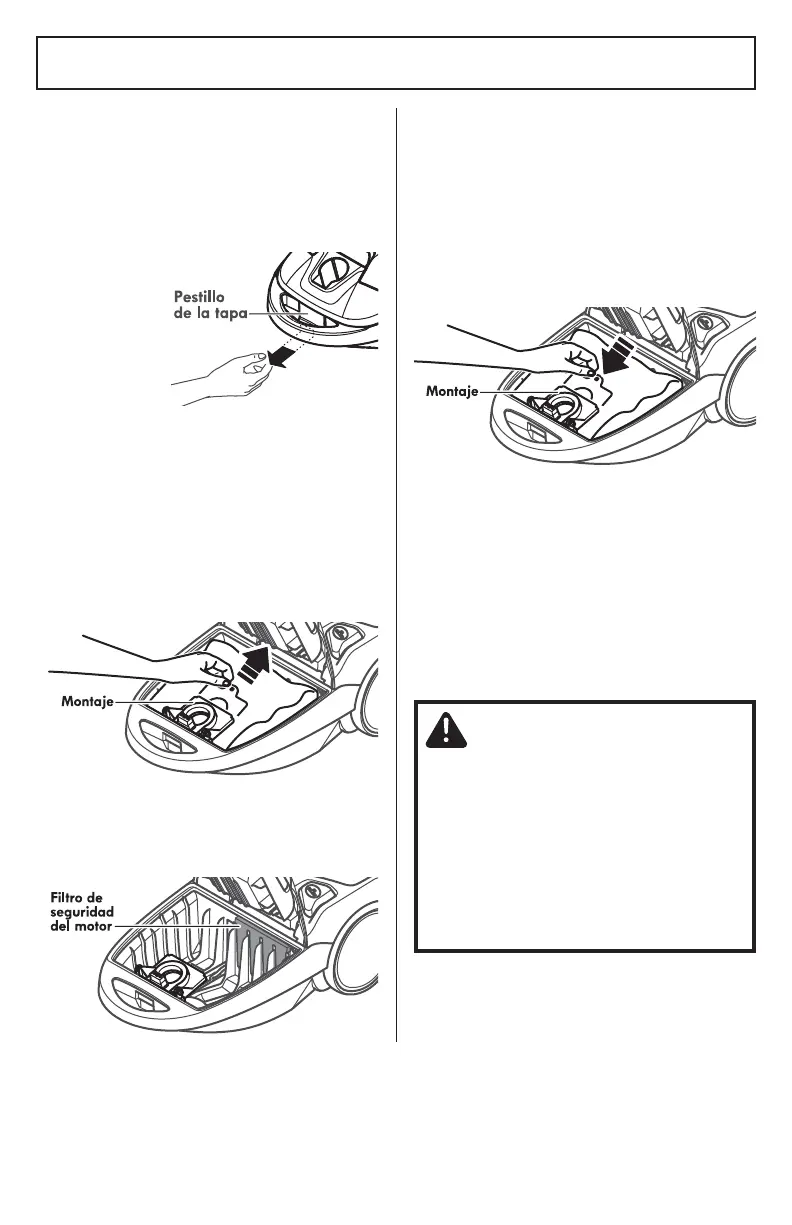 Pestillo de la tapa

Montaje

Filtro de seguridad del motor

Montaje