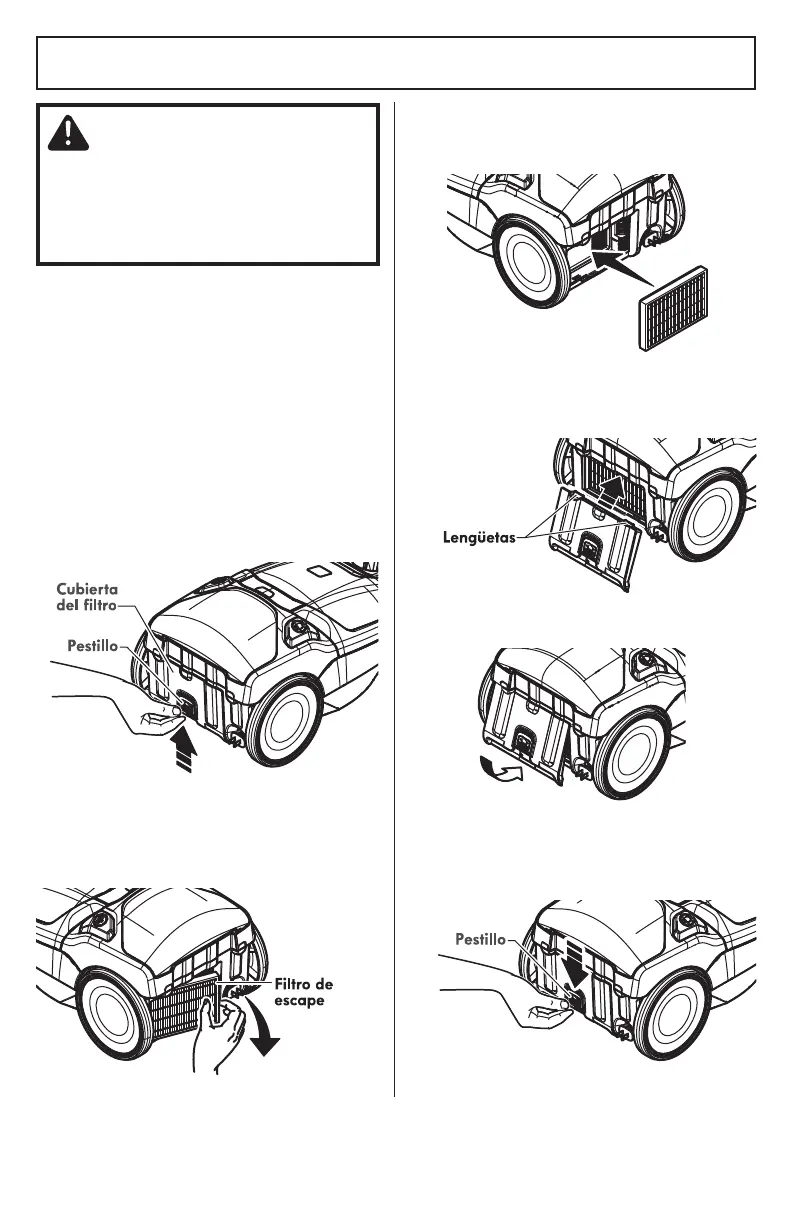 Cubierta del filtro

Pestillo

Filtro de escape

Lengüetas

Pestillo