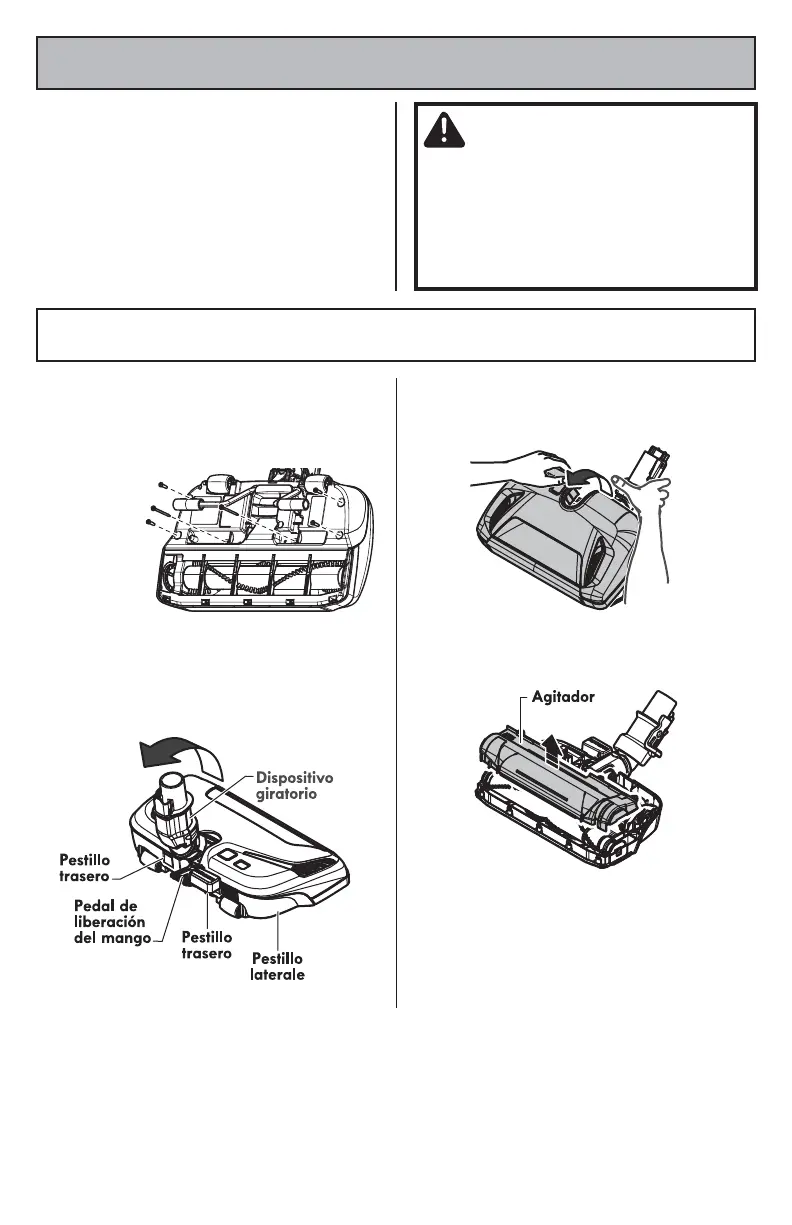 Dispositivo giratorio

Pestillo trasero

Pedal de liberación del mango

Pestillo trasero

Pestillo laterale

Agitador