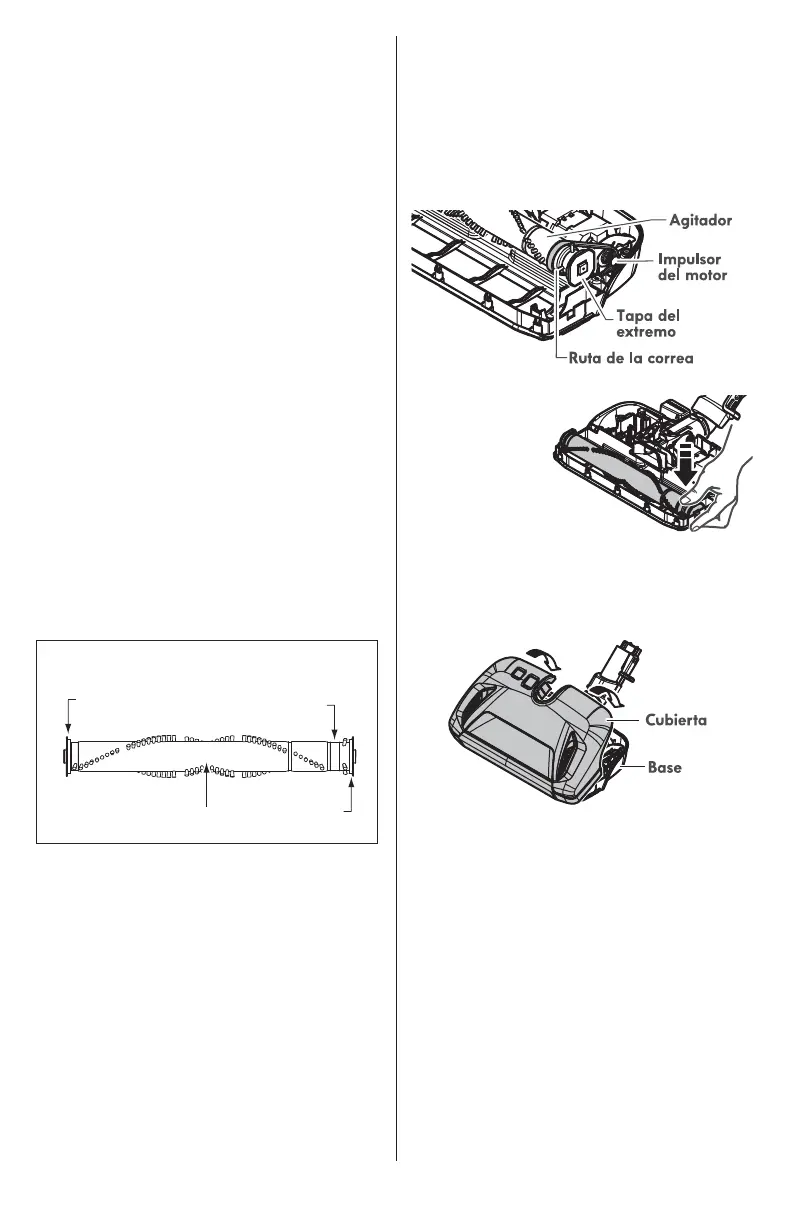 Agitador

Impulsor del motor

Tapa del extremo

Ruta de la correa

Cubierta

Base