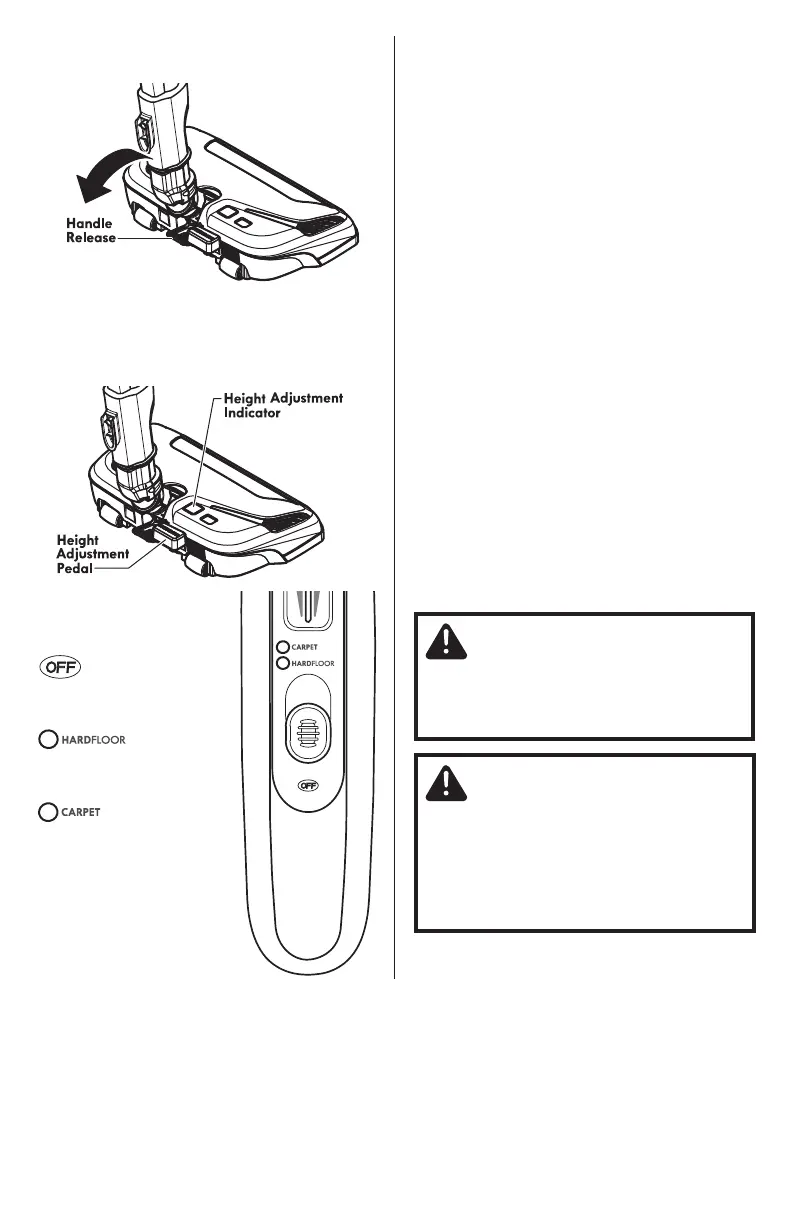 Handle Release

Height Adjustment Indicator

Height Adjustment Pedal

OFF

HARDFLOOR

CARPET

CARPET
HARDFLOOR

OFF